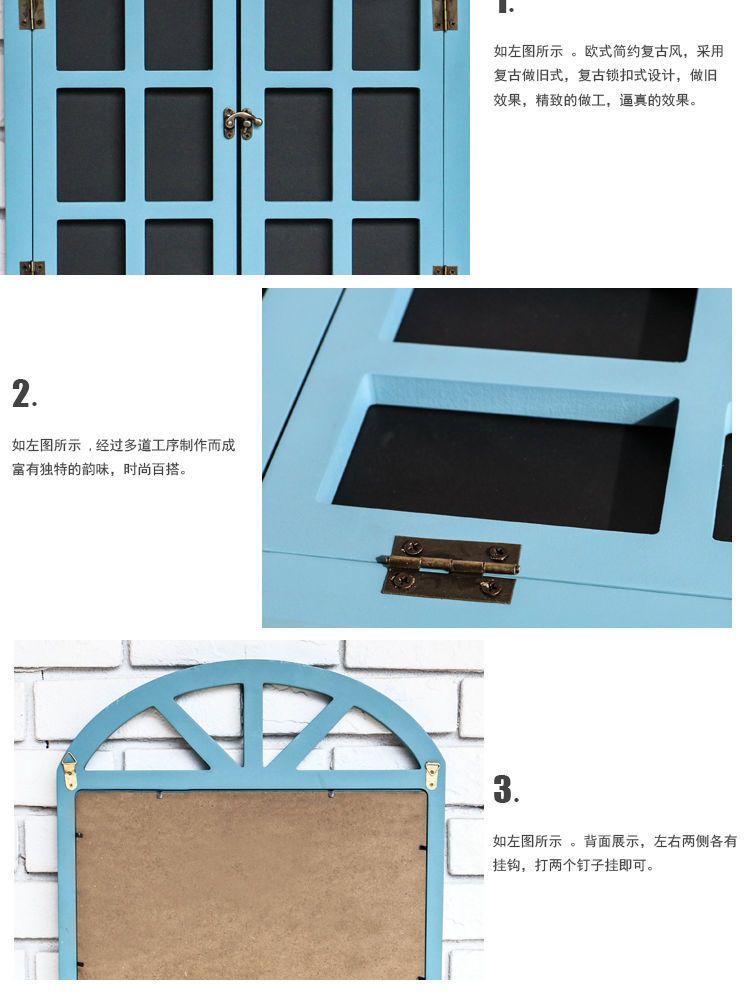 1.

如左图所示 。欧式简约复古风，采用复古做旧式，复古锁扣式设计，做旧效果，精致的做工，逼真的效果。

2.

如左图所示 ，经过多道工序制作而成富有独特的韵味，时尚百搭。

3.

如左图所示 。背面展示，左右两侧各有挂钩，打两个钉子挂即可。