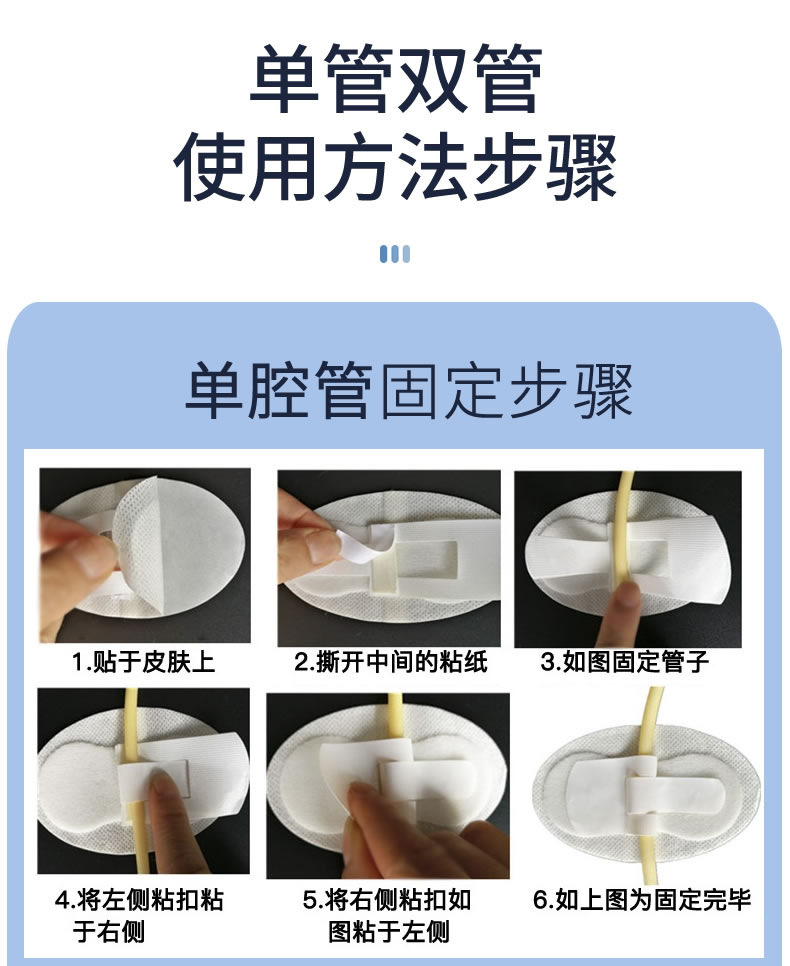 单管双管
使用方法步骤

单腔管固定步骤

1.贴于皮肤上

2.撕开中间的粘纸

3.如图固定管子

4.将左侧粘扣粘于右侧

5.将右侧粘扣如图粘于左侧

6.如上图为固定完毕