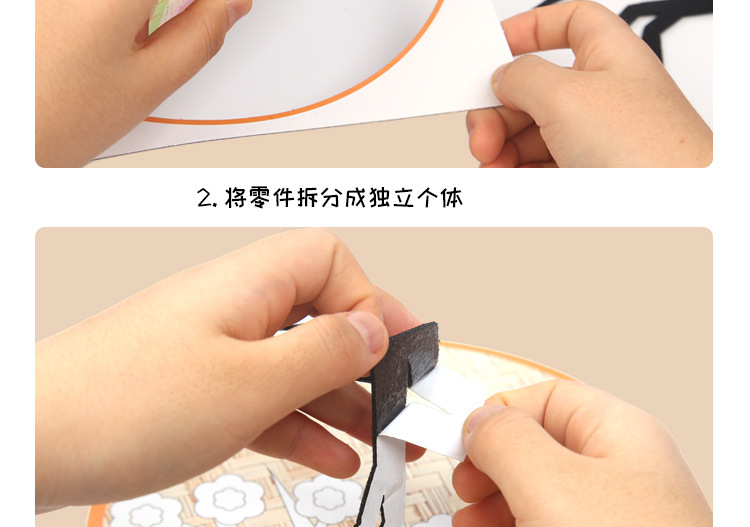 2. 将零件拆分成独立个体