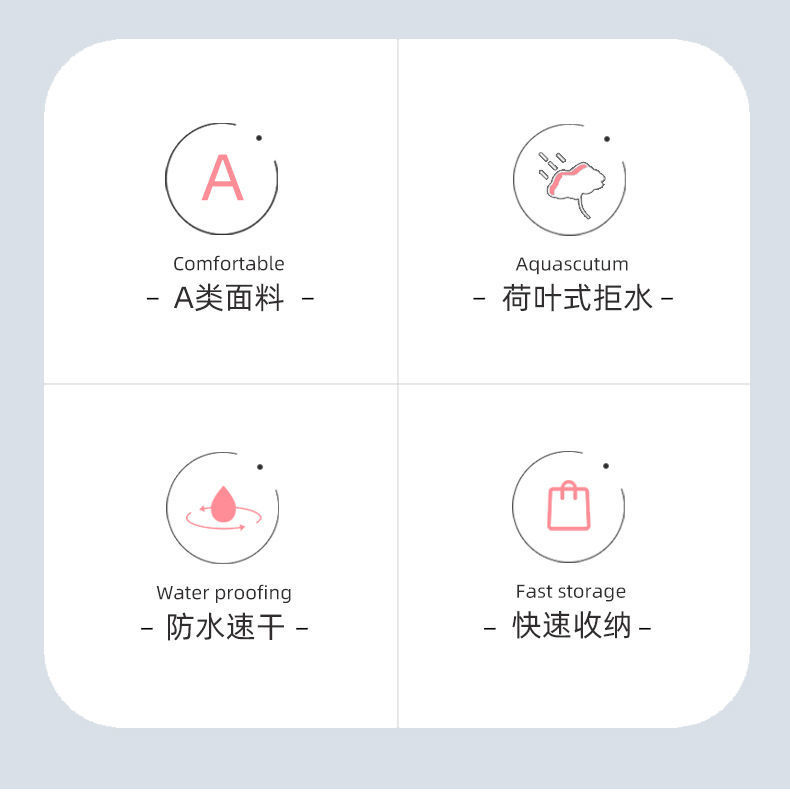 A

Comfortable

- A类面料 -

Aquascutum

- 荷叶式拒水 -

Water proofing

- 防水速干 -

Fast storage

- 快速收纳 -