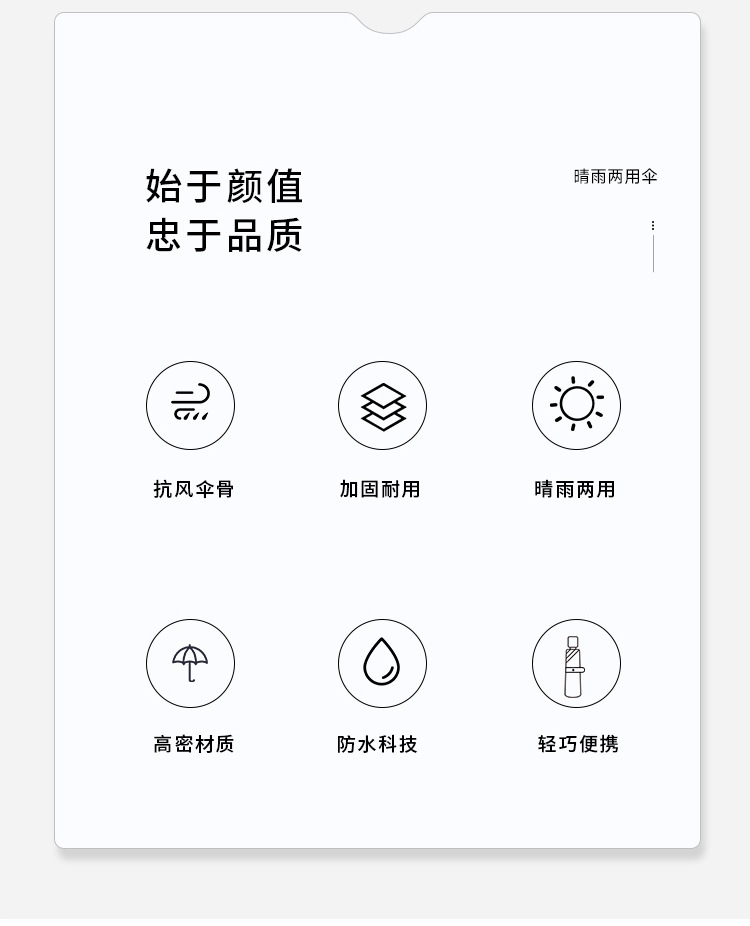 始于颜值
忠于品质

晴雨两用伞

抗风伞骨

加固耐用

晴雨两用

高密材质

防水科技

轻巧便携