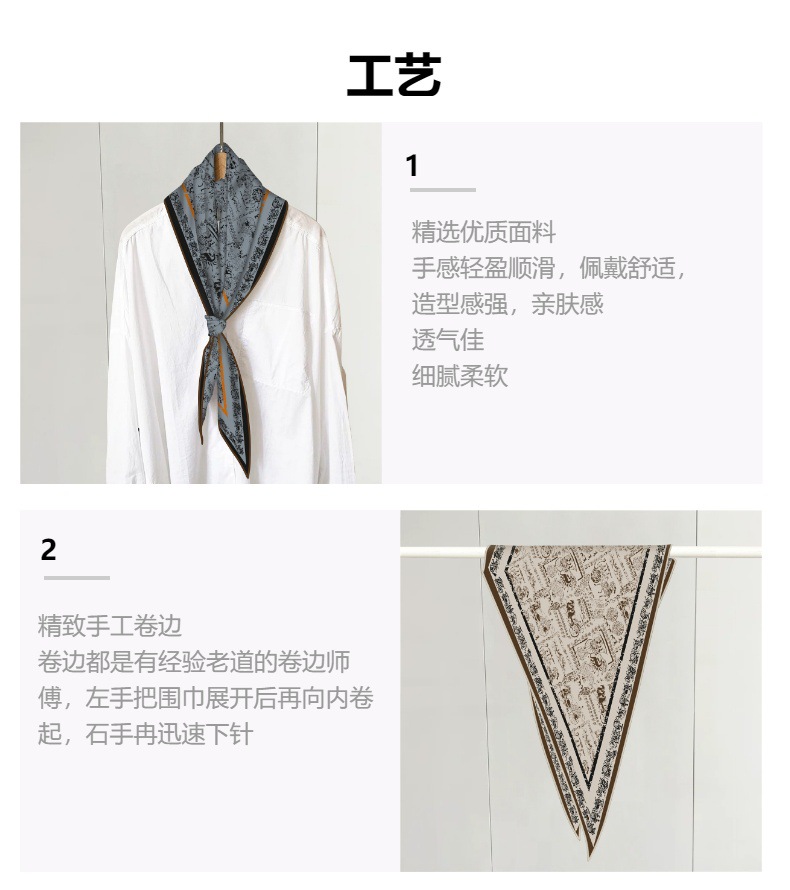 工艺

1

精选优质面料
手感轻盈顺滑，佩戴舒适，
造型感强，亲肤感
透气佳
细腻柔软

2

精致手工卷边
卷边都是有经验老道的卷边师傅，左手把围巾展开后再向内卷起，石手冉迅速下针