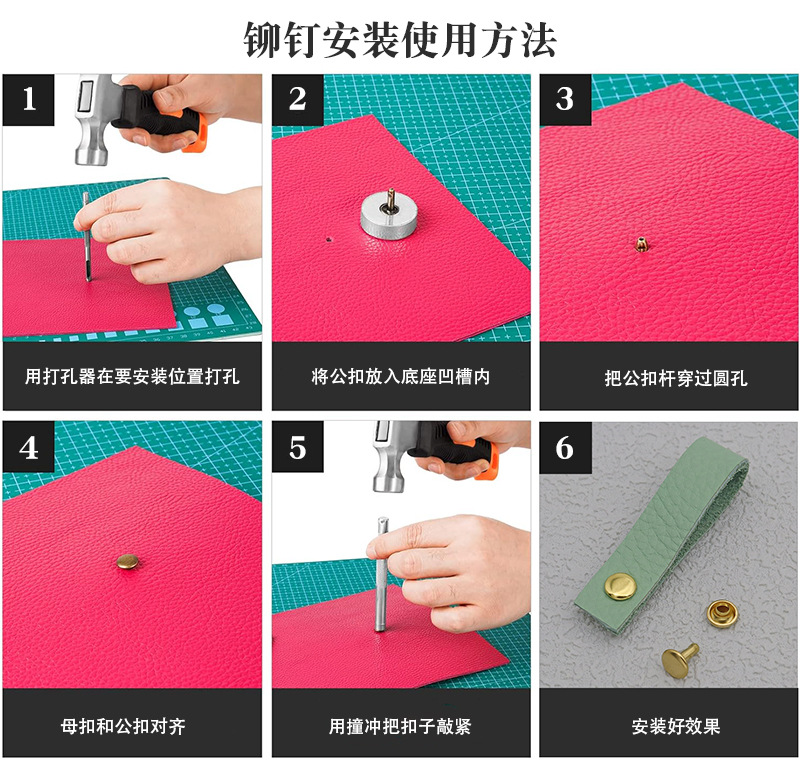 铆钉安装使用方法

1

用打孔器在要安装位置打孔

2

将公扣放入底座凹槽内

3

把公扣杆穿过圆孔

4

母扣和公扣对齐

5

用撞冲把扣子敲紧

6

安装好效果