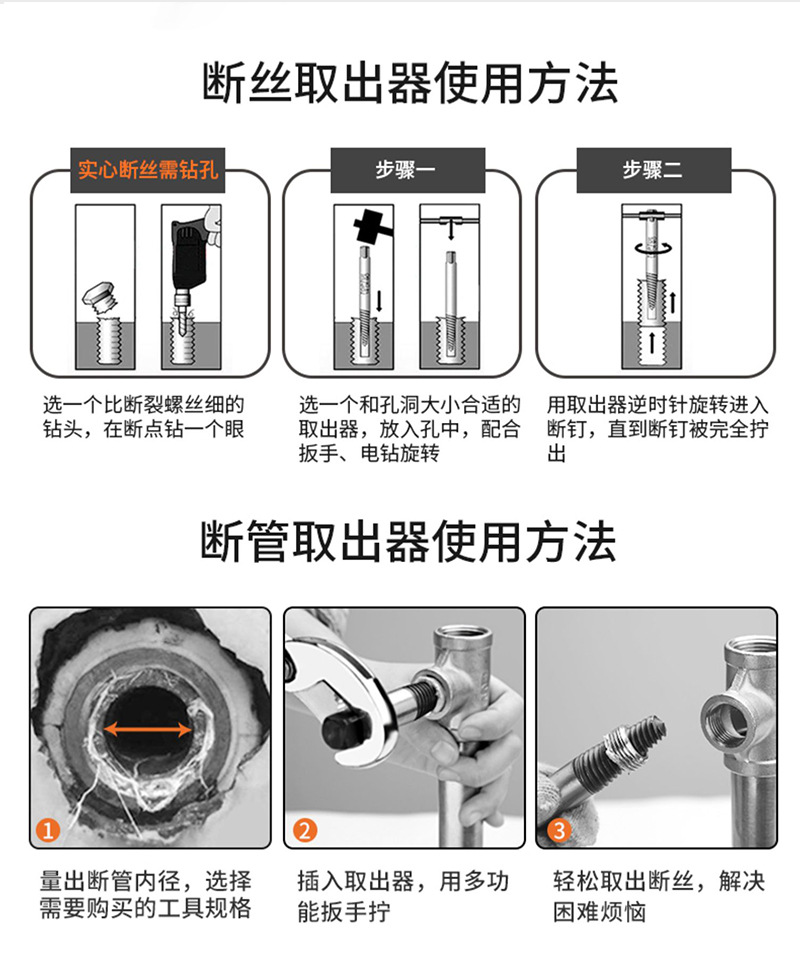 断丝取出器使用方法

实心断丝需钻孔

选一个比断裂螺丝细的钻头，在断点钻一个眼

步骤一

选一个和孔洞大小合适的取出器，放入孔中，配合扳手、电钻旋转

步骤二

用取出器逆时针旋转进入断钉，直到断钉被完全拧出

断管取出器使用方法

1

量出断管内径，选择需要购买的工具规格

2

插入取出器，用多功能扳手拧

3

轻松取出断丝，解决困难烦恼