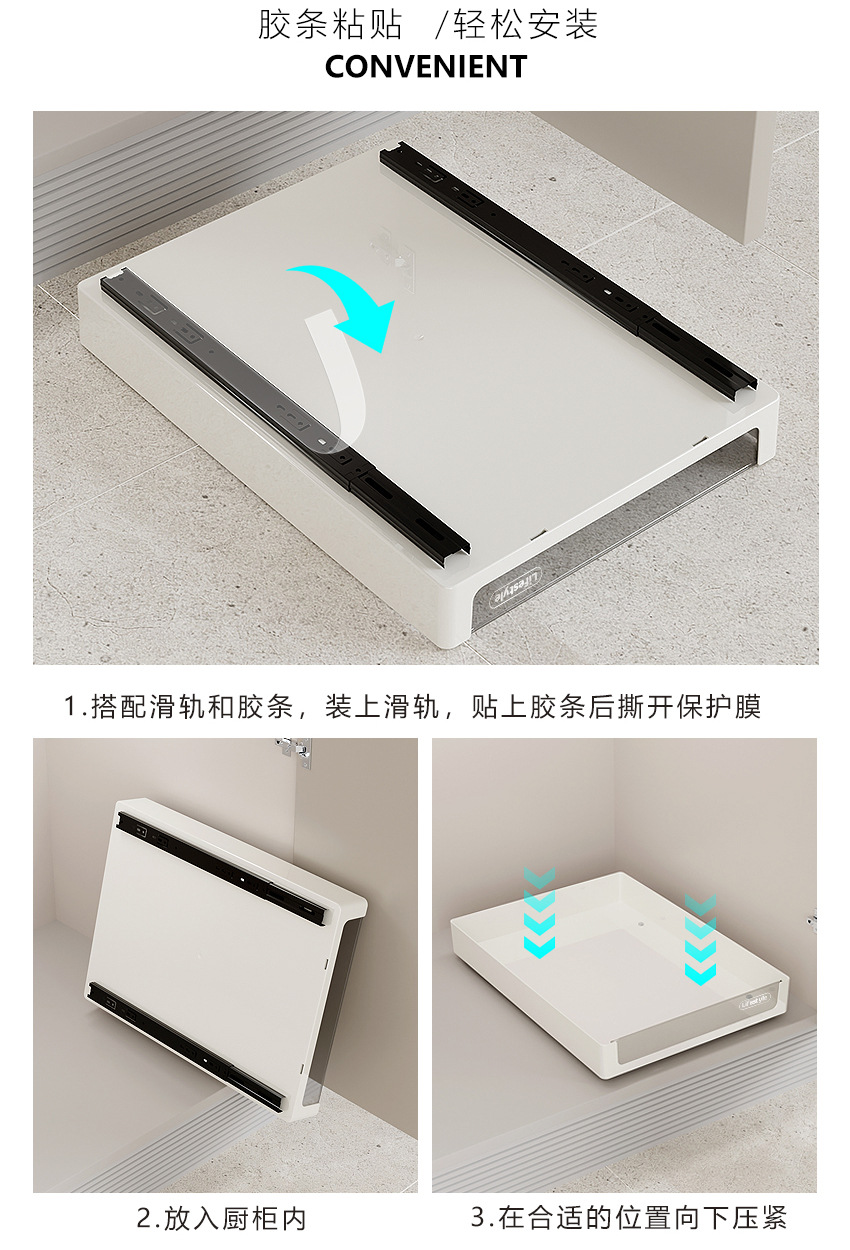 胶条粘贴 /轻松安装
CONVENIENT

Lifestyle

1.搭配滑轨和胶条，装上滑轨，贴上胶条后撕开保护膜

2.放入厨柜内

3.在合适的位置向下压紧