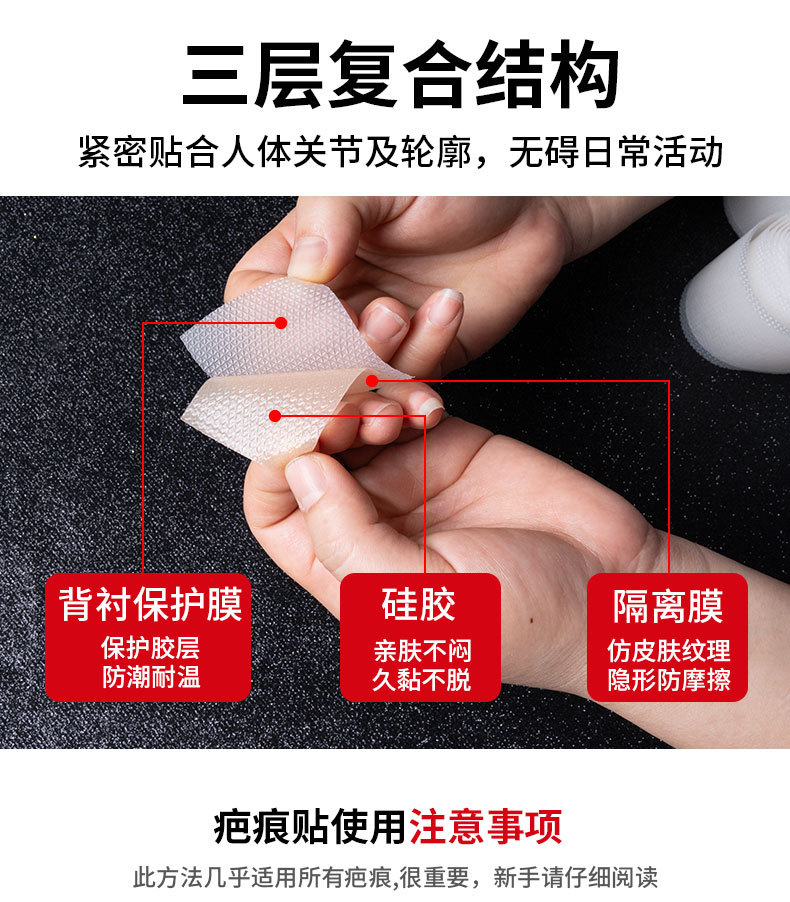 三层复合结构

紧密贴合人体关节及轮廓，无碍日常活动

背衬保护膜
保护胶层
防潮耐温

硅胶
亲肤不闷
久黏不脱

隔离膜
仿皮肤纹理
隐形防摩擦

疤痕贴使用注意事项

此方法几乎适用所有疤痕,很重要，新手请仔细阅读