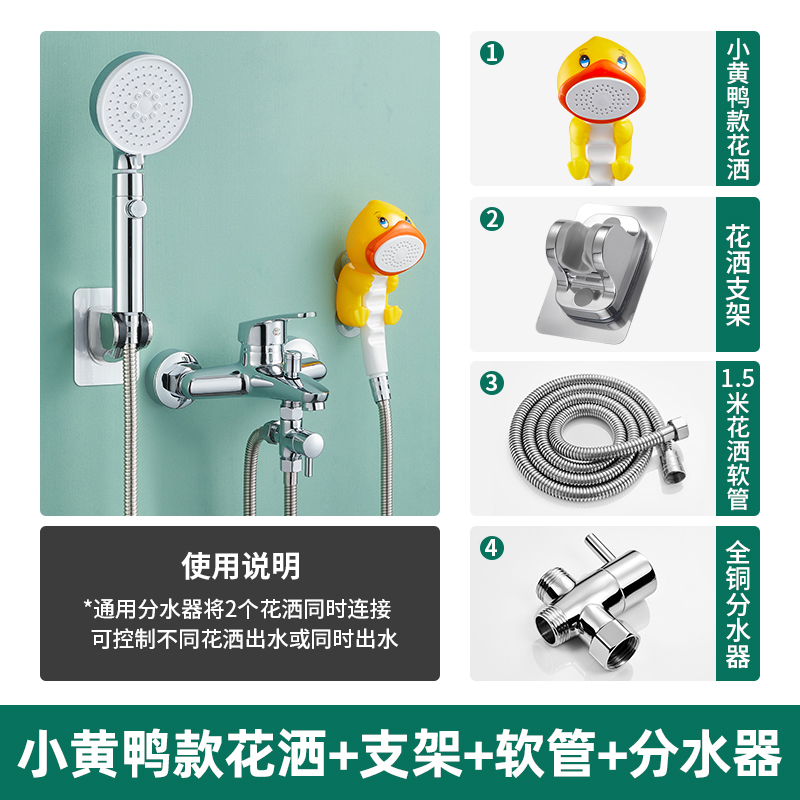 使用说明

*通用分水器将2个花洒同时连接
可控制不同花洒出水或同时出水

1
小黄鸭款花洒

2
花洒支架

3
1.5米花洒软管

4
全铜分水器

小黄鸭款花洒+支架+软管+分水器