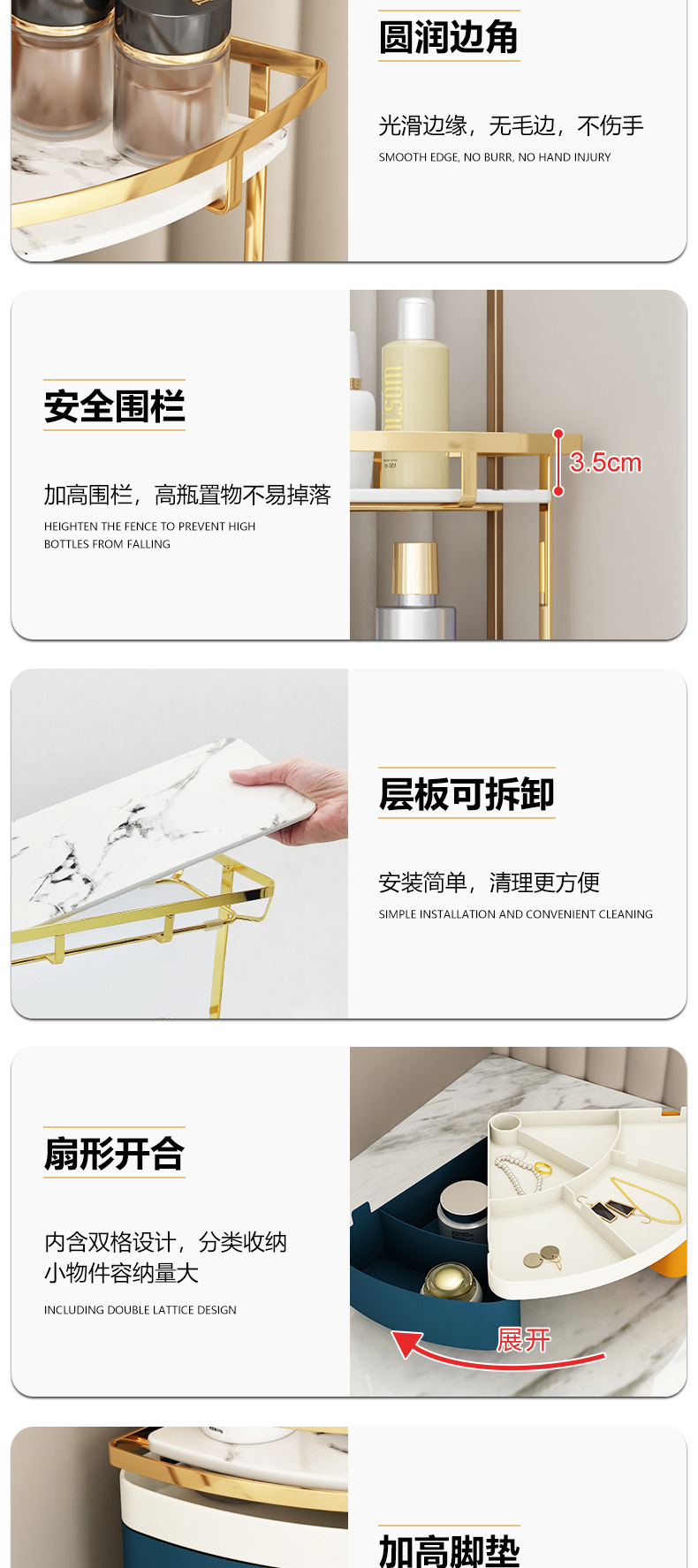 圆润边角

光滑边缘，无毛边，不伤手

SMOOTH EDGE, NO BURR, NO HAND INJURY

安全围栏

加高围栏，高瓶置物不易掉落

HEIGHTEN THE FENCE TO PREVENT HIGH BOTTLES FROM FALLING

3.5cm

层板可拆卸

安装简单，清理更方便

SIMPLE INSTALLATION AND CONVENIENT CLEANING

扇形开合

内含双格设计，分类收纳 小物件容纳量大

INCLUDING DOUBLE LATTICE DESIGN

展开

加高脚垫