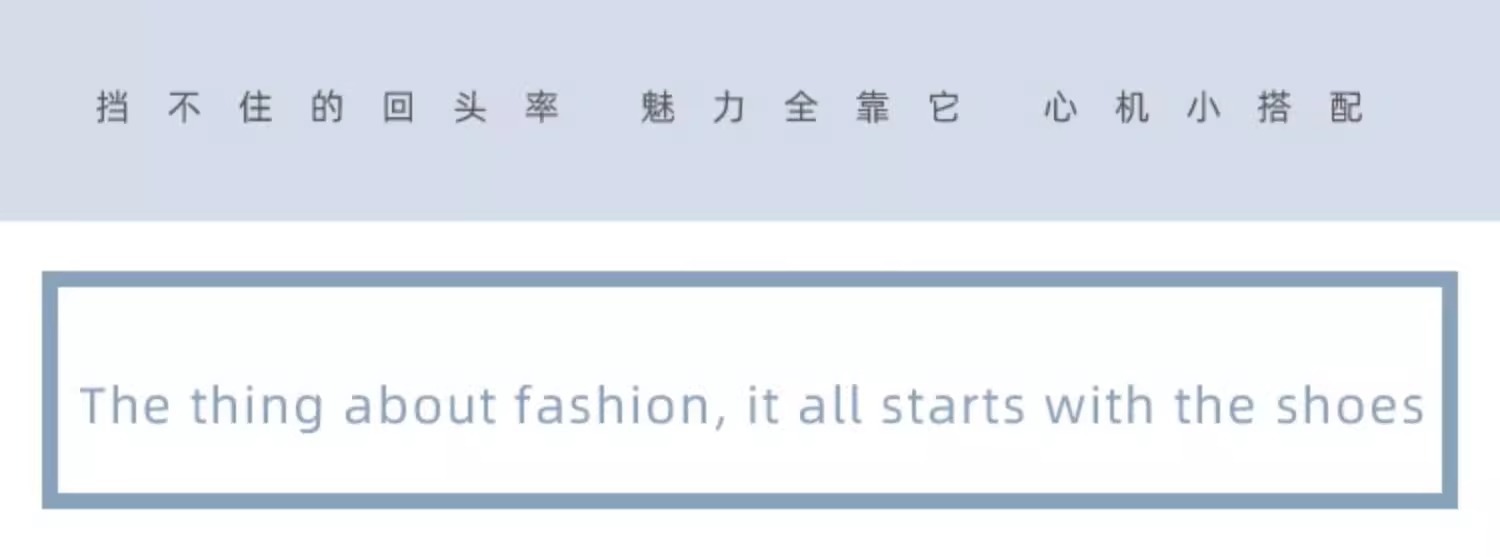 挡不住的回头率 魅力全靠它 心机小搭配

The thing about fashion, it all starts with the shoes