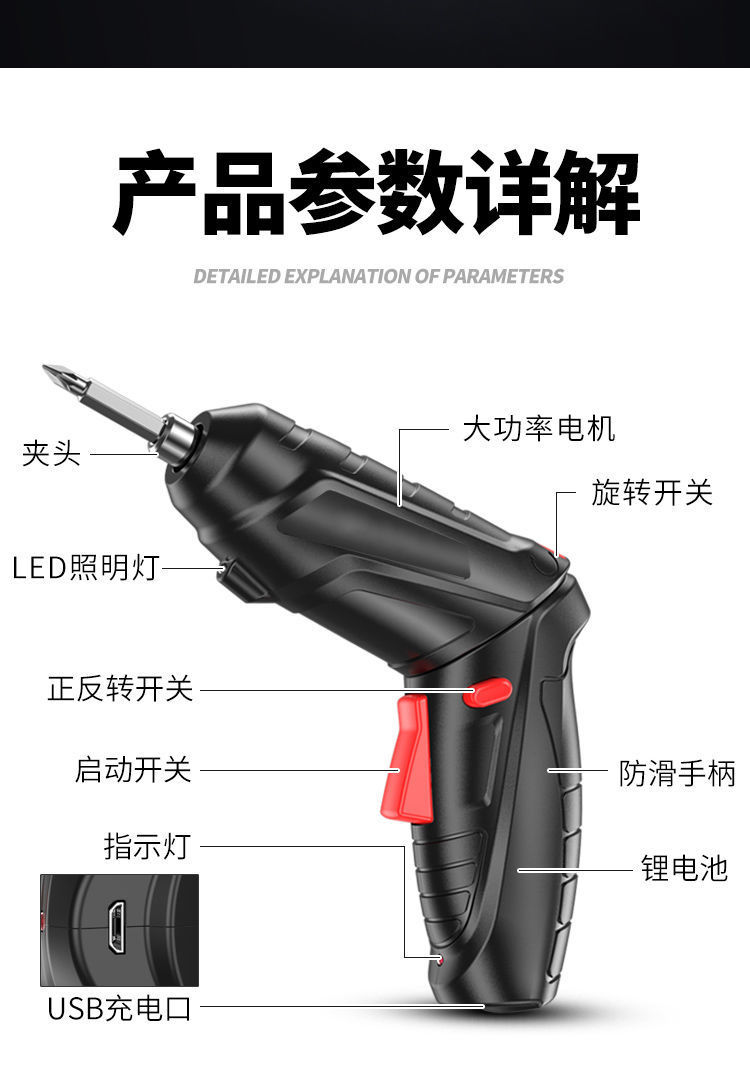 产品参数详解

DETAILED EXPLANATION OF PARAMETERS

夹头

大功率电机

旋转开关

LED照明灯

正反转开关

启动开关

防滑手柄

指示灯

锂电池

USB充电口