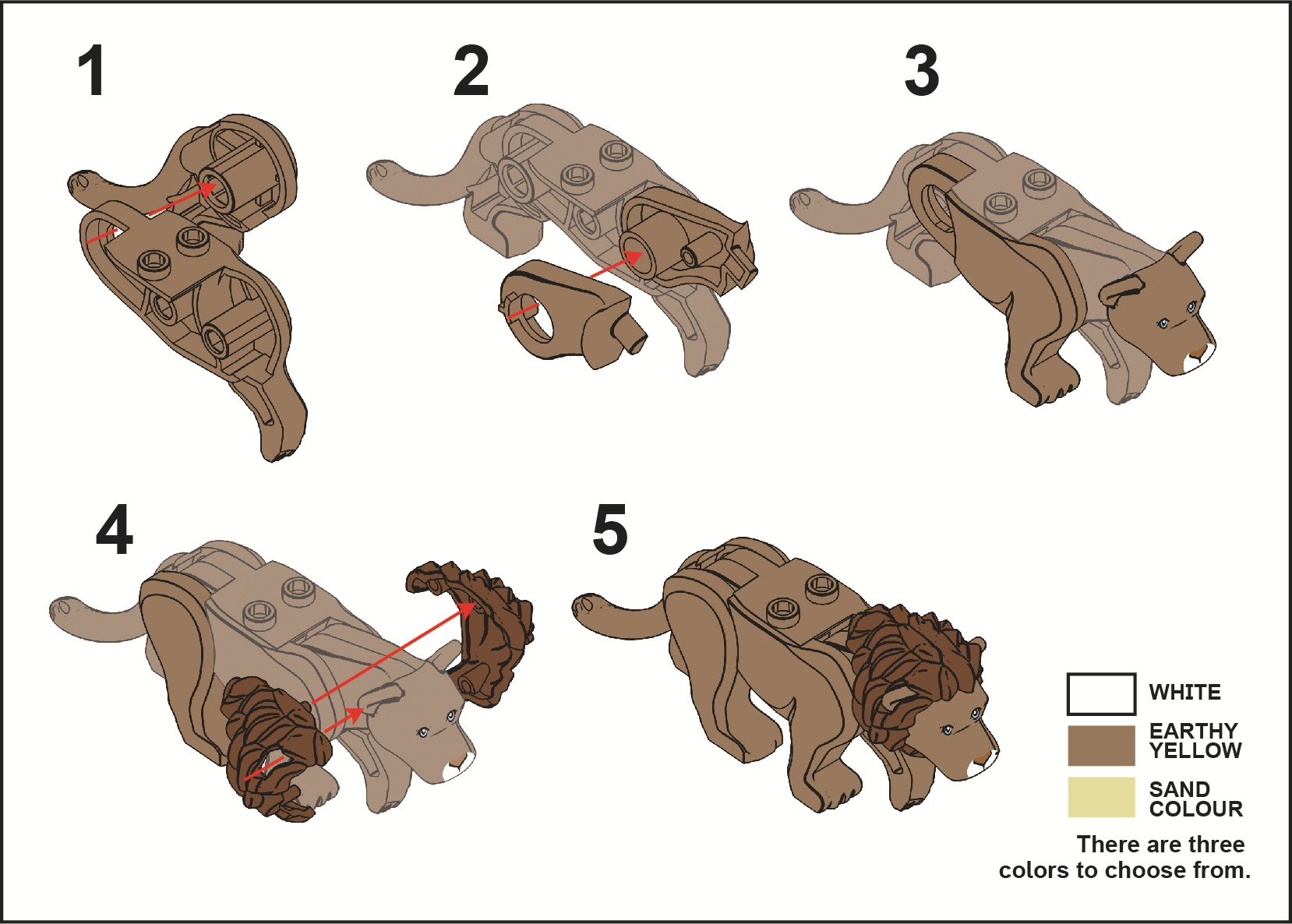 1

2

3

4

5

WHITE

EARTHY YELLOW

SAND COLOUR

There are three colors to choose from.