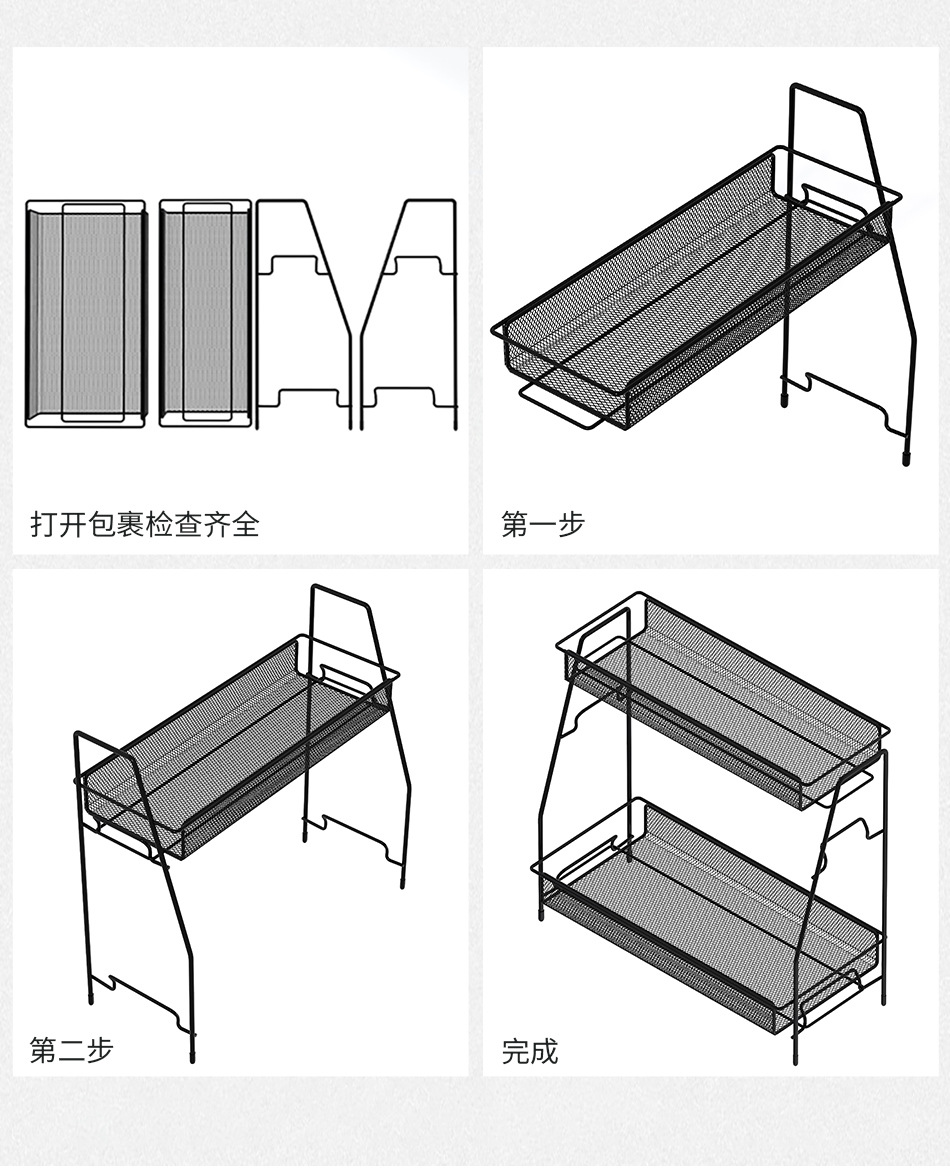 打开包裹检查齐全

第一步

第二步

完成