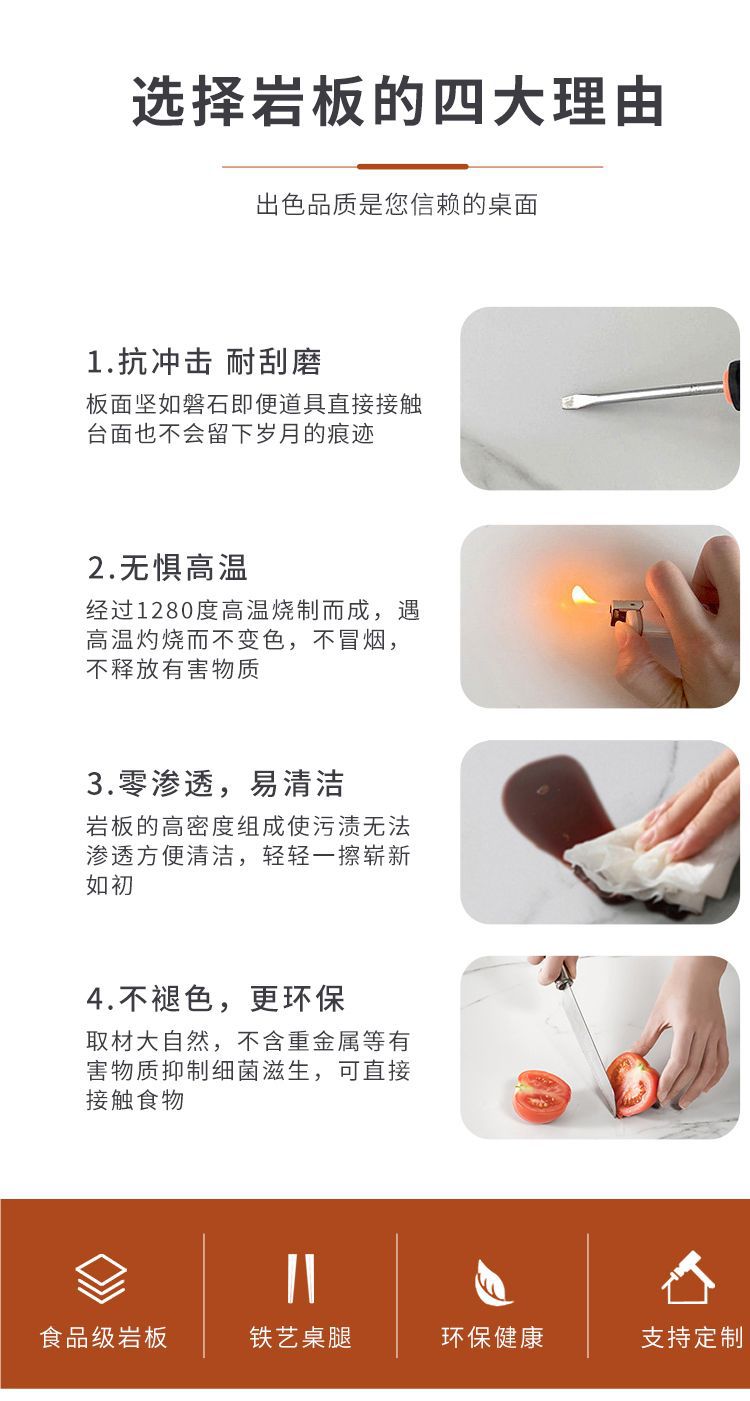 选择岩板的四大理由

出色品质是您信赖的桌面

1.抗冲击 耐刮磨
板面坚如磐石即便道具直接接触台面也不会留下岁月的痕迹

2.无惧高温
经过1280度高温烧制而成，遇高温灼烧而不变色，不冒烟，不释放有害物质

3.零渗透，易清洁
岩板的高密度组成使污渍无法渗透方便清洁，轻轻一擦崭新如初

4.不褪色，更环保
取材大自然，不含重金属等有害物质抑制细菌滋生，可直接接触食物

食品级岩板
铁艺桌腿
环保健康
支持定制