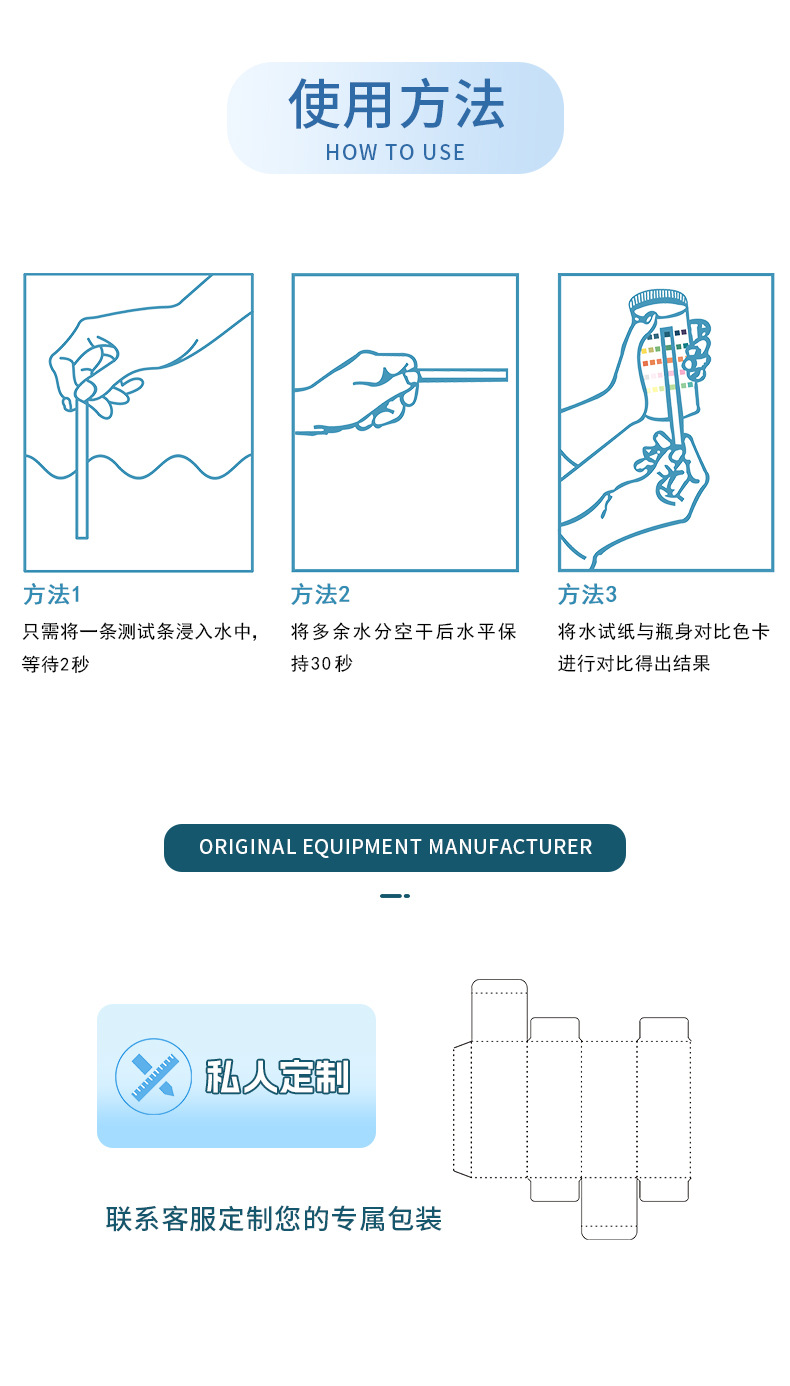 使用方法
HOW TO USE

方法1
只需将一条测试条浸入水中，等待2秒

方法2
将多余水分空干后水平保持30秒

方法3
将水试纸与瓶身对比色卡进行对比得出结果

ORIGINAL EQUIPMENT MANUFACTURER

私人定制

联系客服定制您的专属包装