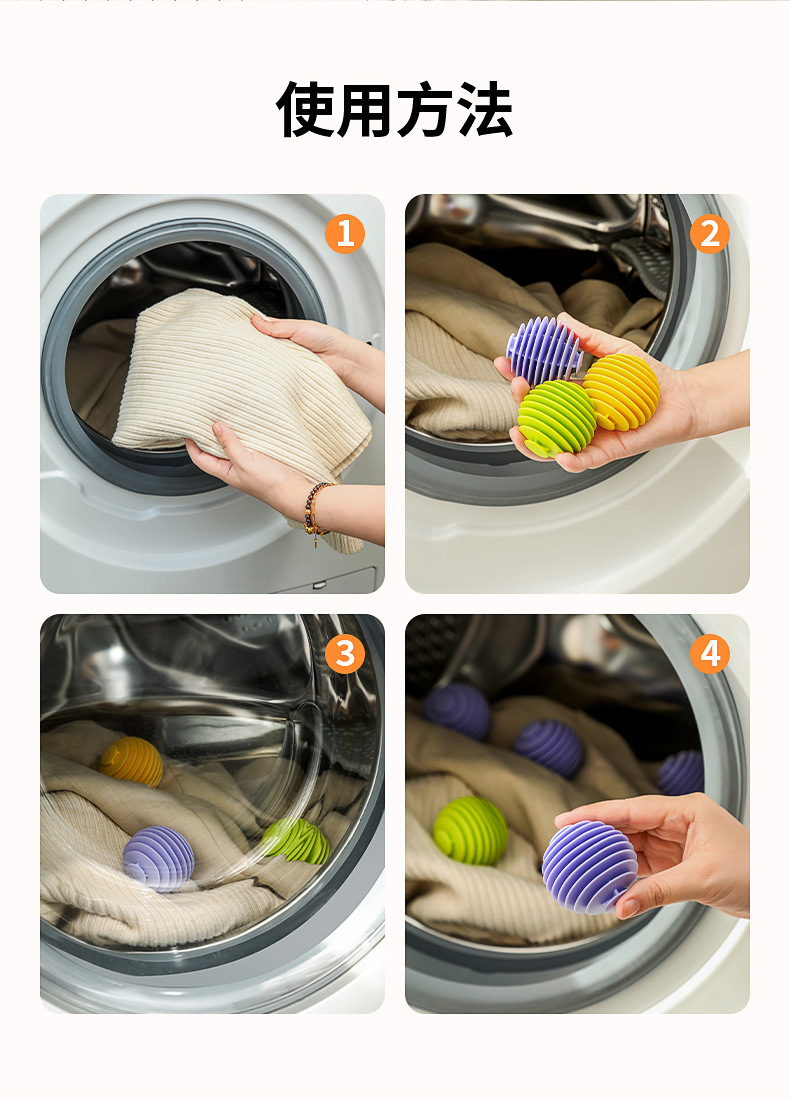 使用方法

1

2

3

4