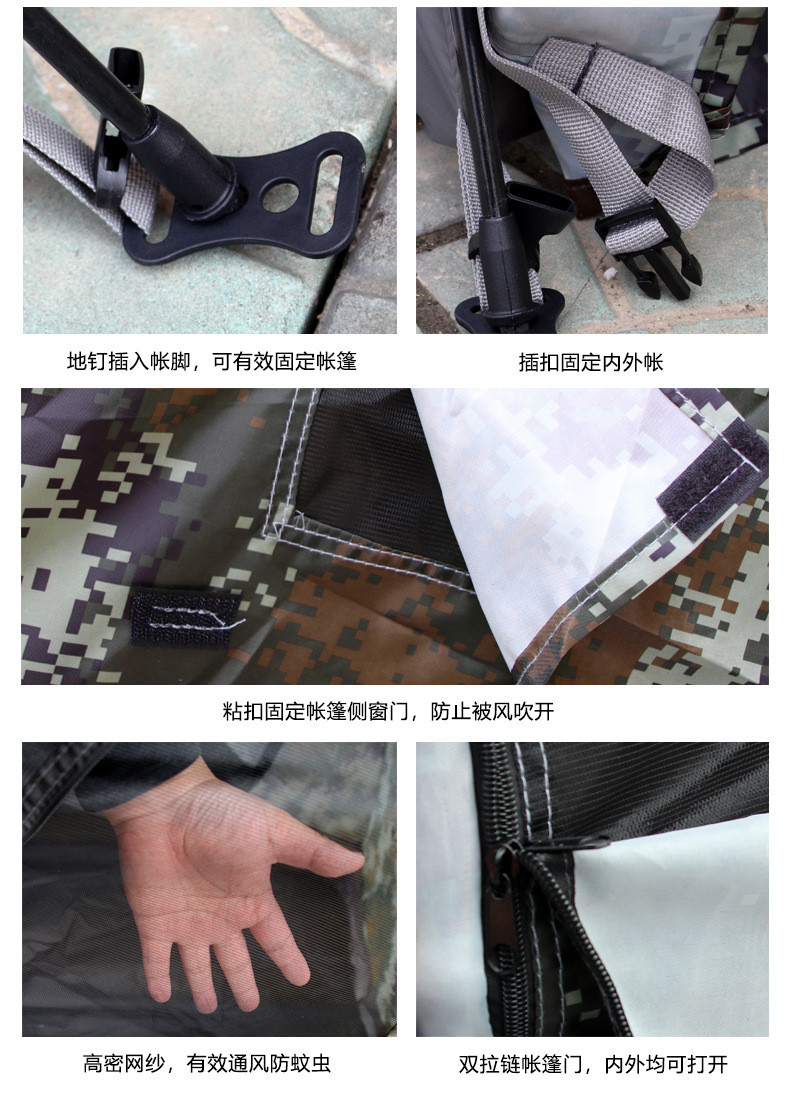 地钉插入帐脚，可有效固定帐篷

插扣固定内外帐

粘扣固定帐篷侧窗门，防止被风吹开

高密网纱，有效通风防蚊虫

双拉链帐篷门，内外均可打开