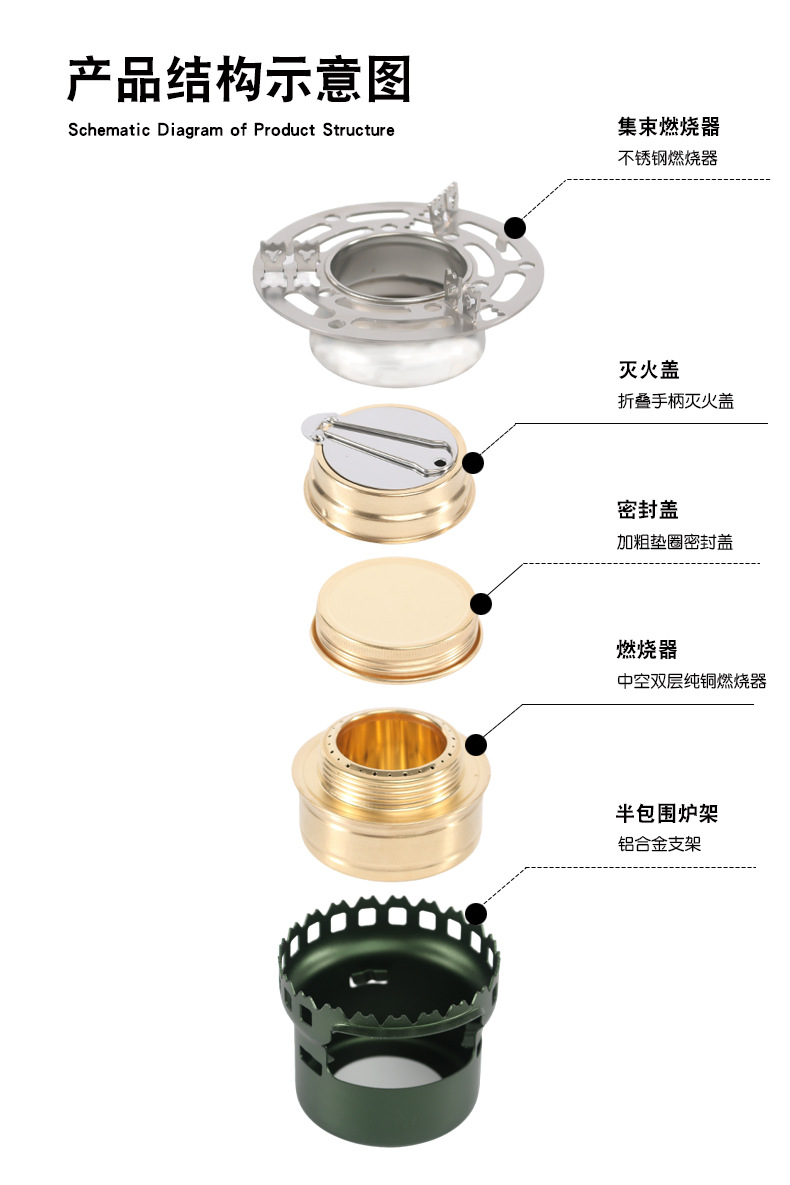 产品结构示意图

Schematic Diagram of Product Structure

集束燃烧器

不锈钢燃烧器

灭火盖

折叠手柄灭火盖

密封盖

加粗垫圈密封盖

燃烧器

中空双层纯铜燃烧器

半包围炉架

铝合金支架