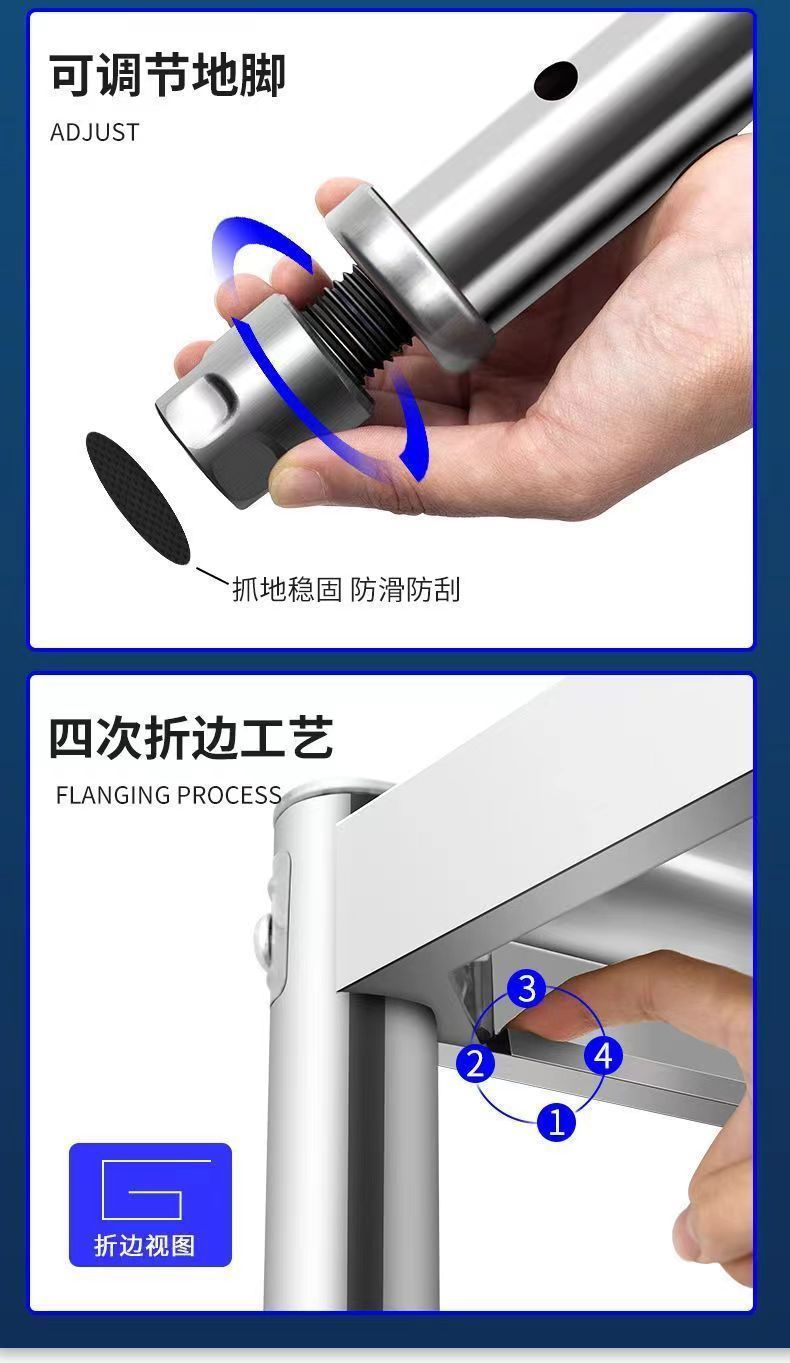 可调节地脚
ADJUST

抓地稳固 防滑防刮

四次折边工艺
FLANGING PROCESS

3
2
4
1

折边视图