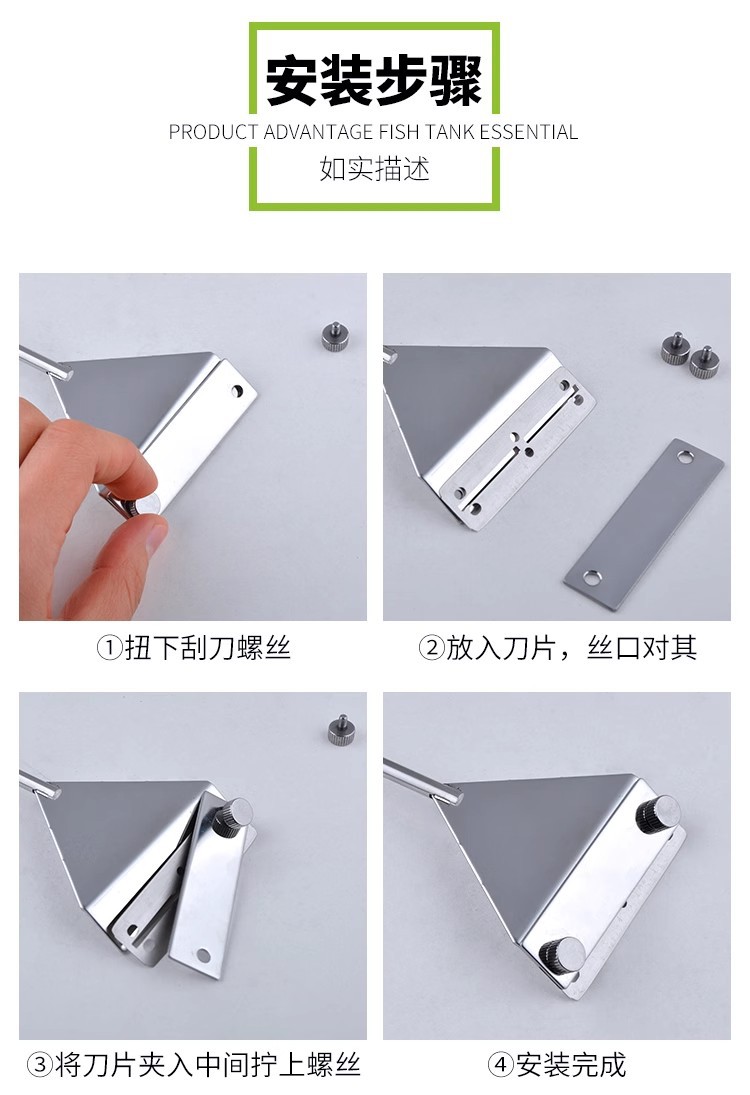 安装步骤
PRODUCT ADVANTAGE FISH TANK ESSENTIAL
如实描述

①扭下刮刀螺丝

②放入刀片，丝口对其

③将刀片夹入中间拧上螺丝

④安装完成