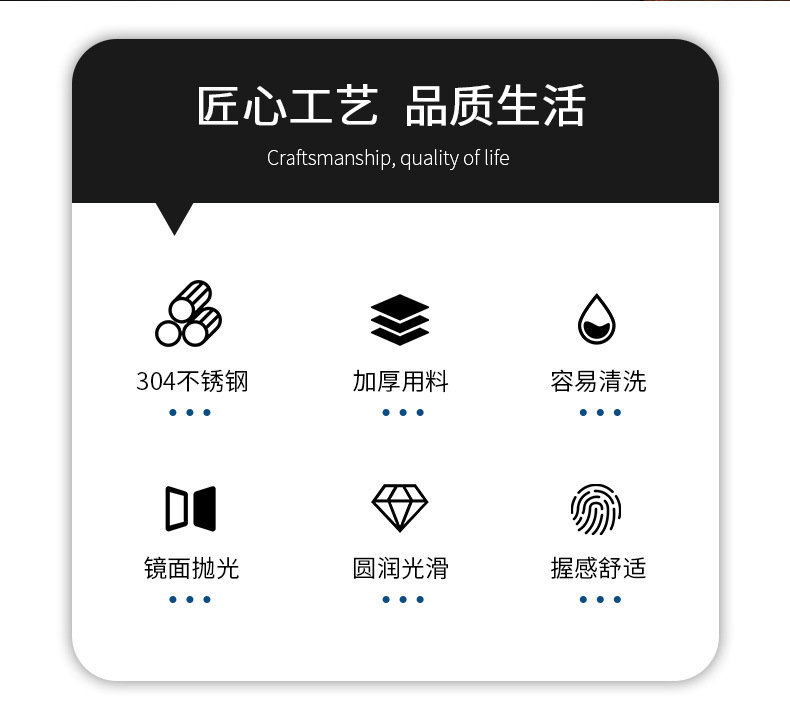 匠心工艺 品质生活

Craftsmanship, quality of life

304不锈钢

加厚用料

容易清洗

镜面抛光

圆润光滑

握感舒适