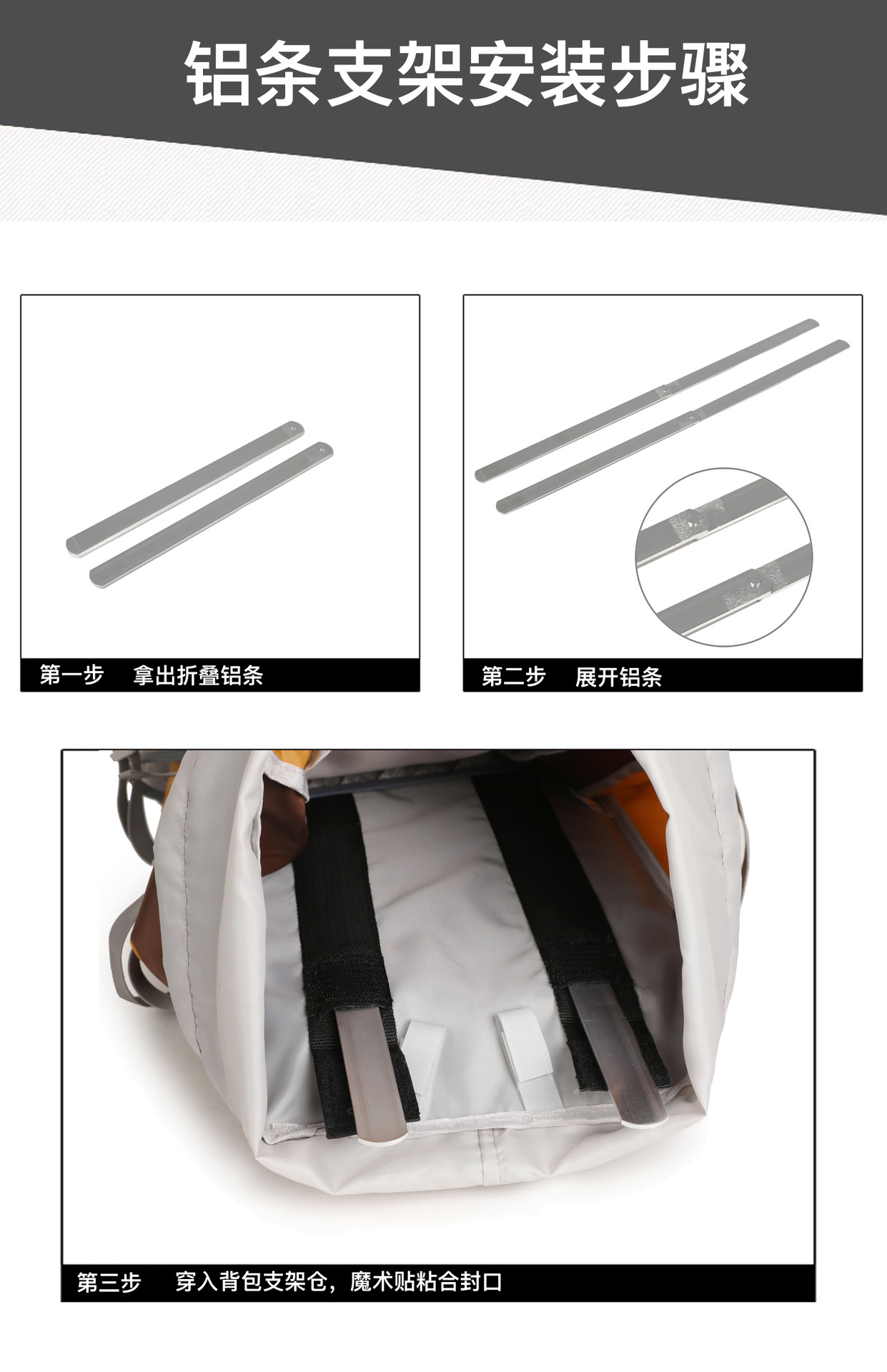 铝条支架安装步骤

第一步　拿出折叠铝条

第二步　展开铝条

第三步　穿入背包支架仓，魔术贴粘合封口