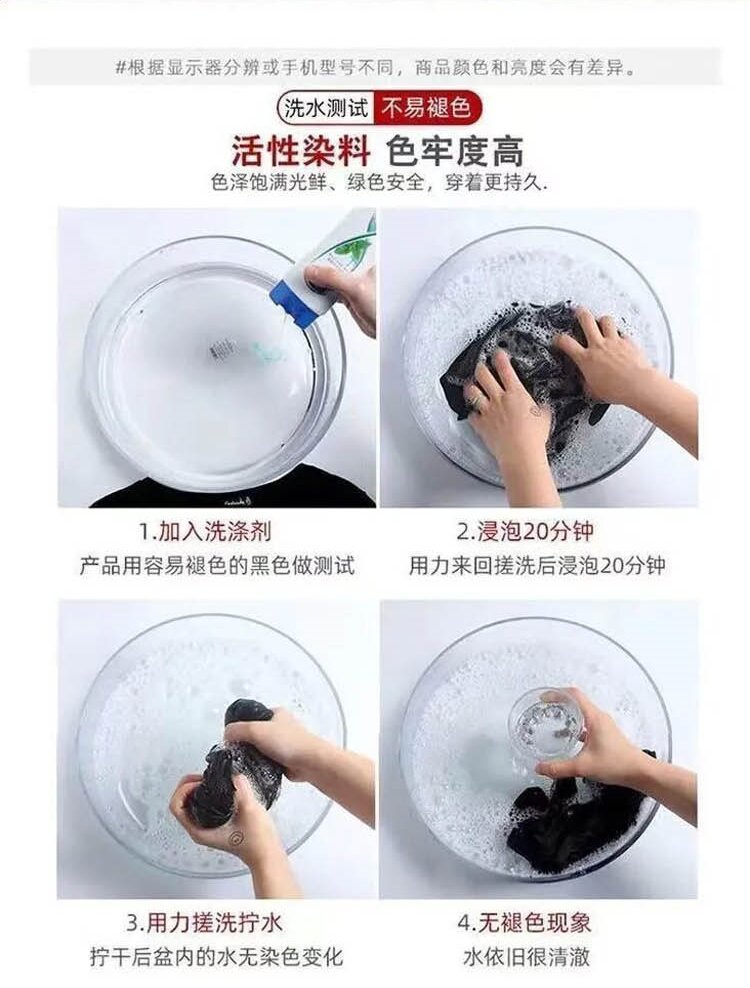 #根据显示器分辨或手机型号不同，商品颜色和亮度会有差异。

洗水测试 不易褪色

活性染料 色牢度高

色泽饱满光鲜、绿色安全，穿着更持久.

1.加入洗涤剂
产品用容易褪色的黑色做测试

2.浸泡20分钟
用力来回搓洗后浸泡20分钟

3.用力搓洗拧水
拧干后盆内的水无染色变化

4.无褪色现象
水依旧很清澈