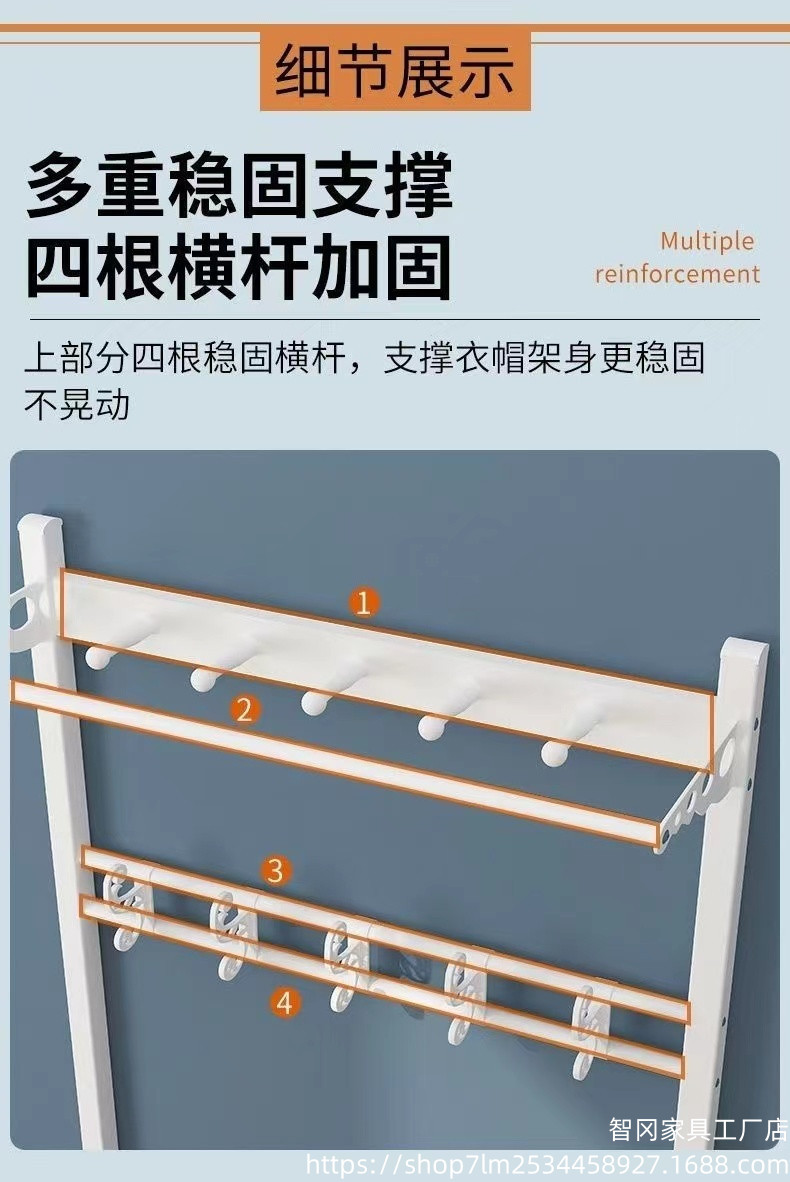 细节展示

多重稳固支撑
四根横杆加固

Multiple reinforcement

上部分四根稳固横杆，支撑衣帽架身更稳固不晃动

1
2
3
4

智冈家具工厂店
https://shop7lm2534458927.1688.com