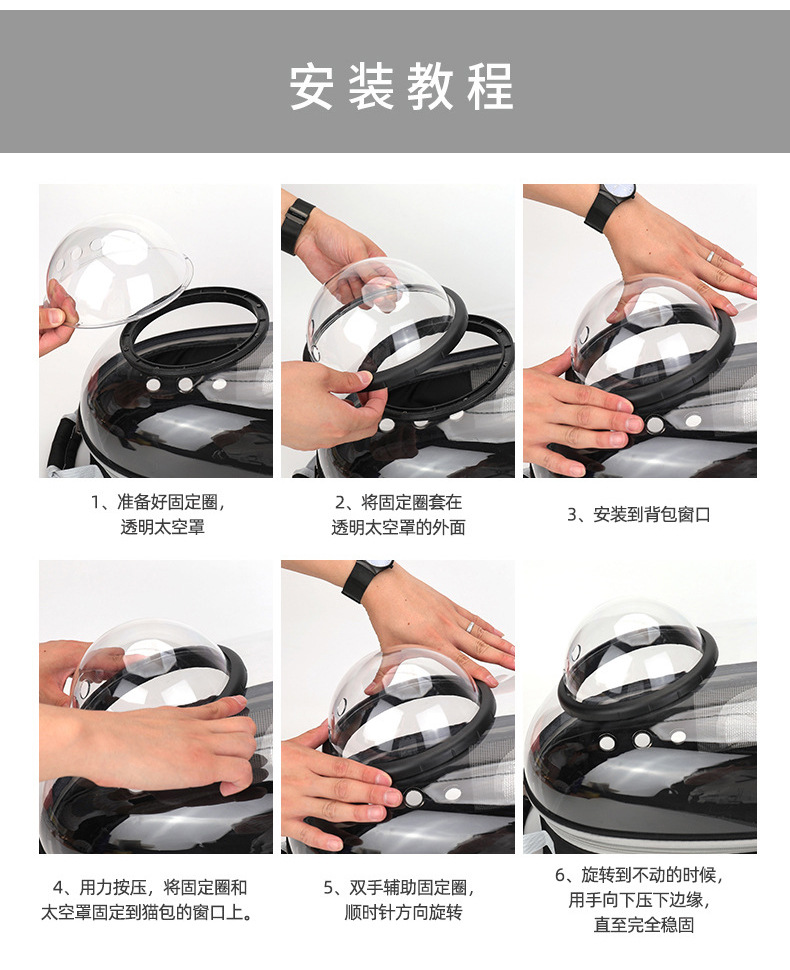 安装教程

1、准备好固定圈，透明太空罩

2、将固定圈套在透明太空罩的外面

3、安装到背包窗口

4、用力按压，将固定圈和太空罩固定到猫包的窗口上。

5、双手辅助固定圈，顺时针方向旋转

6、旋转到不动的时候，用手向下压下边缘，直至完全稳固