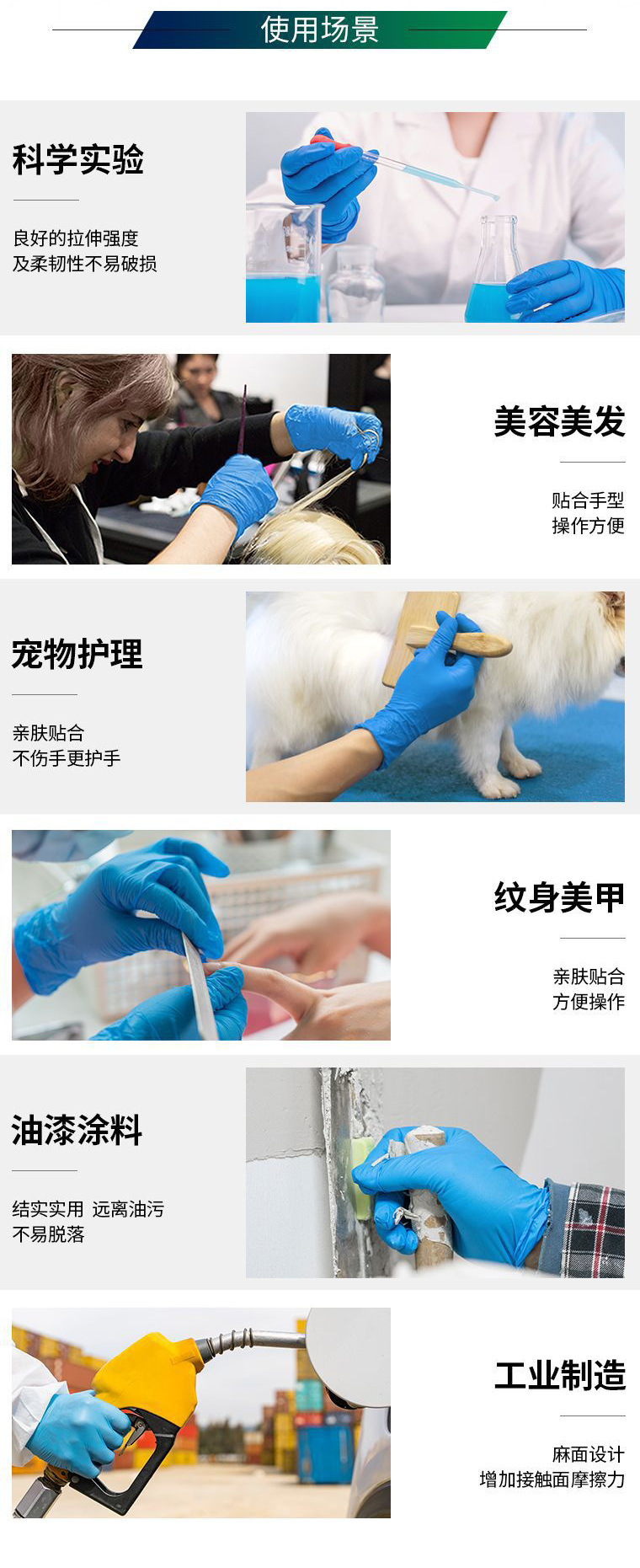 使用场景

科学实验

良好的拉伸强度
及柔韧性不易破损

美容美发

贴合手型
操作方便

宠物护理

亲肤贴合
不伤手更护手

纹身美甲

亲肤贴合
方便操作

油漆涂料

结实实用 远离油污
不易脱落

工业制造

麻面设计
增加接触面摩擦力