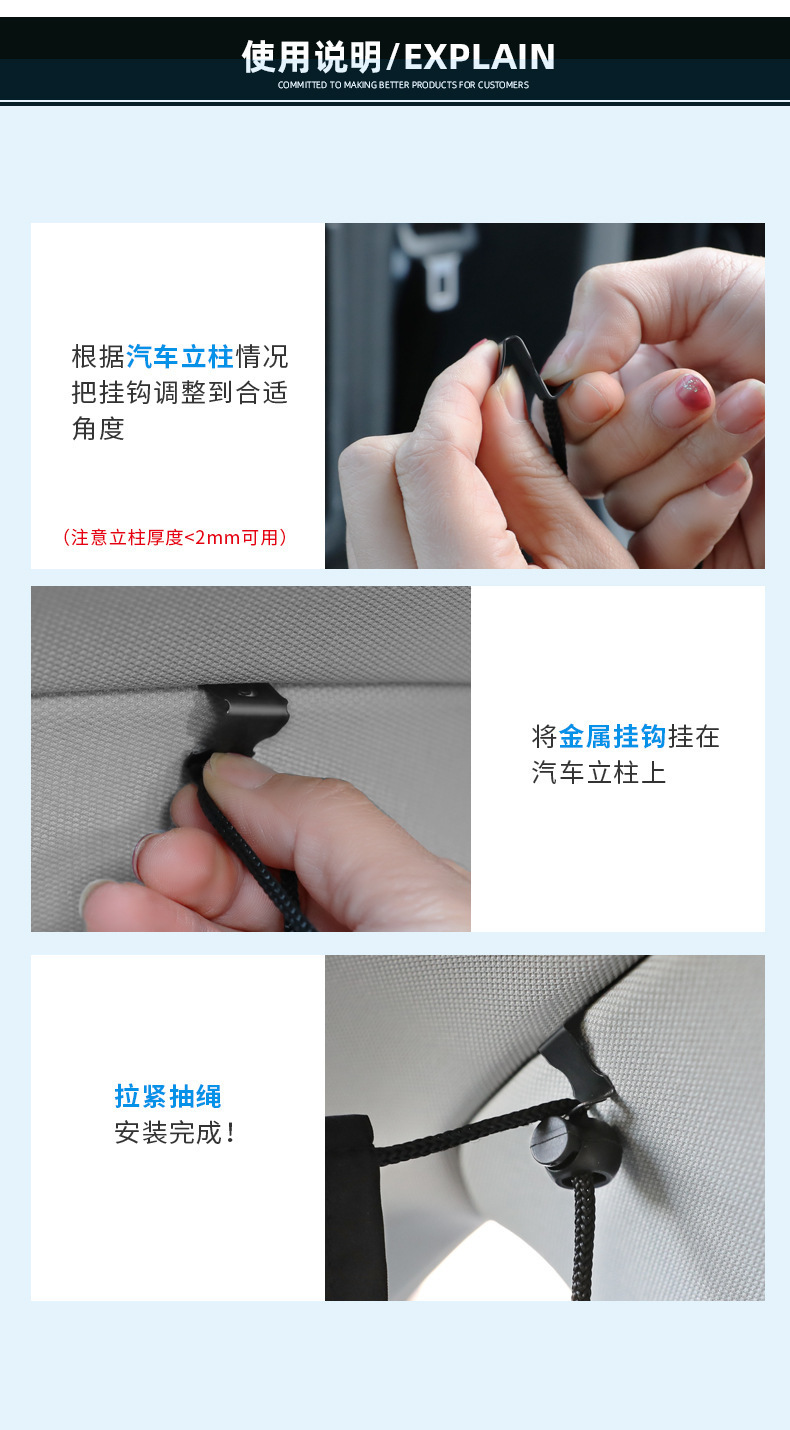 使用说明/EXPLAIN
COMMITTED TO MAKING BETTER PRODUCTS FOR CUSTOMERS

根据汽车立柱情况把挂钩调整到合适角度

（注意立柱厚度<2mm可用）

将金属挂钩挂在汽车立柱上

拉紧抽绳
安装完成！