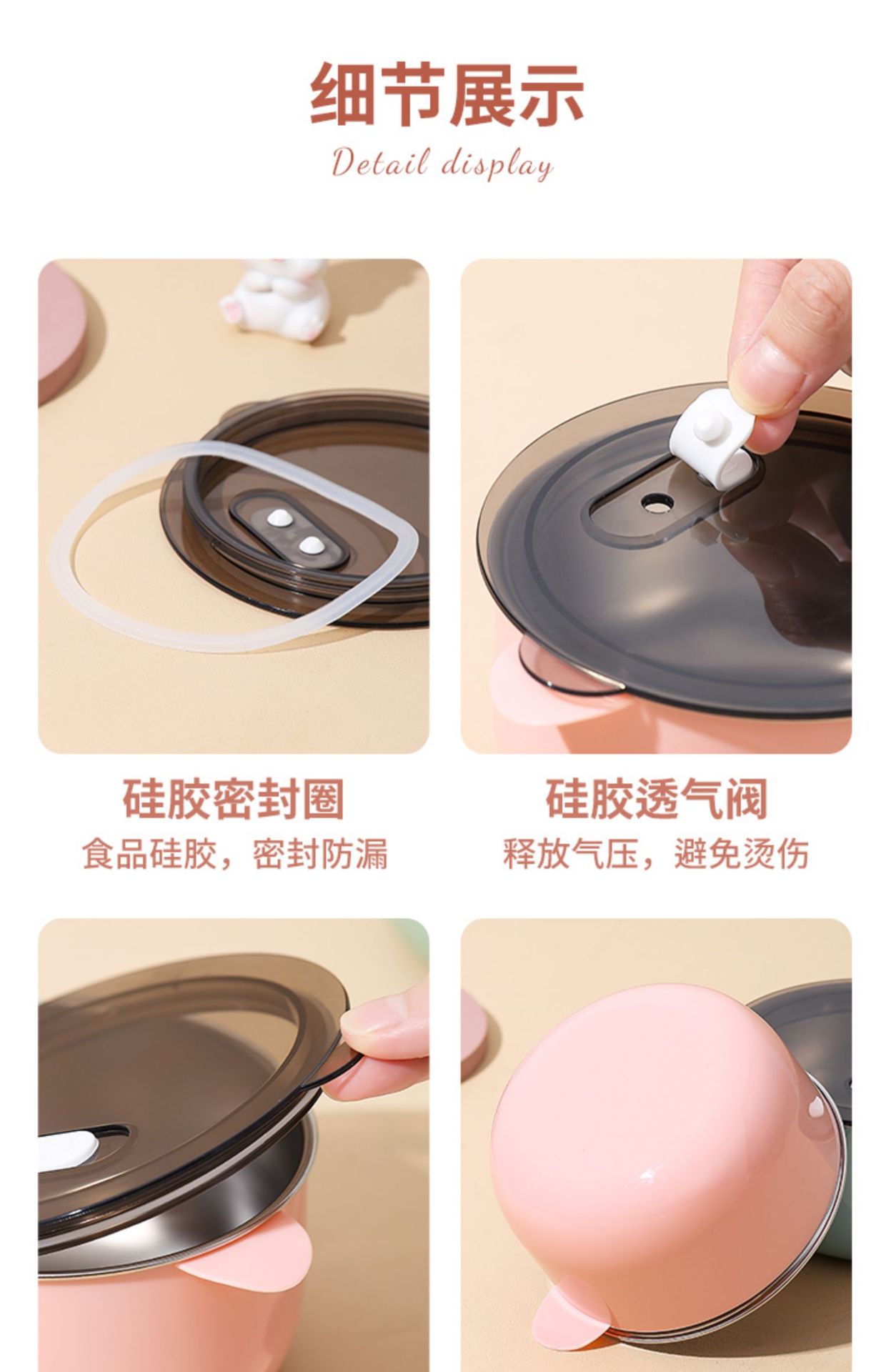 细节展示

Detail display

硅胶密封圈

食品硅胶，密封防漏

硅胶透气阀

释放气压，避免烫伤