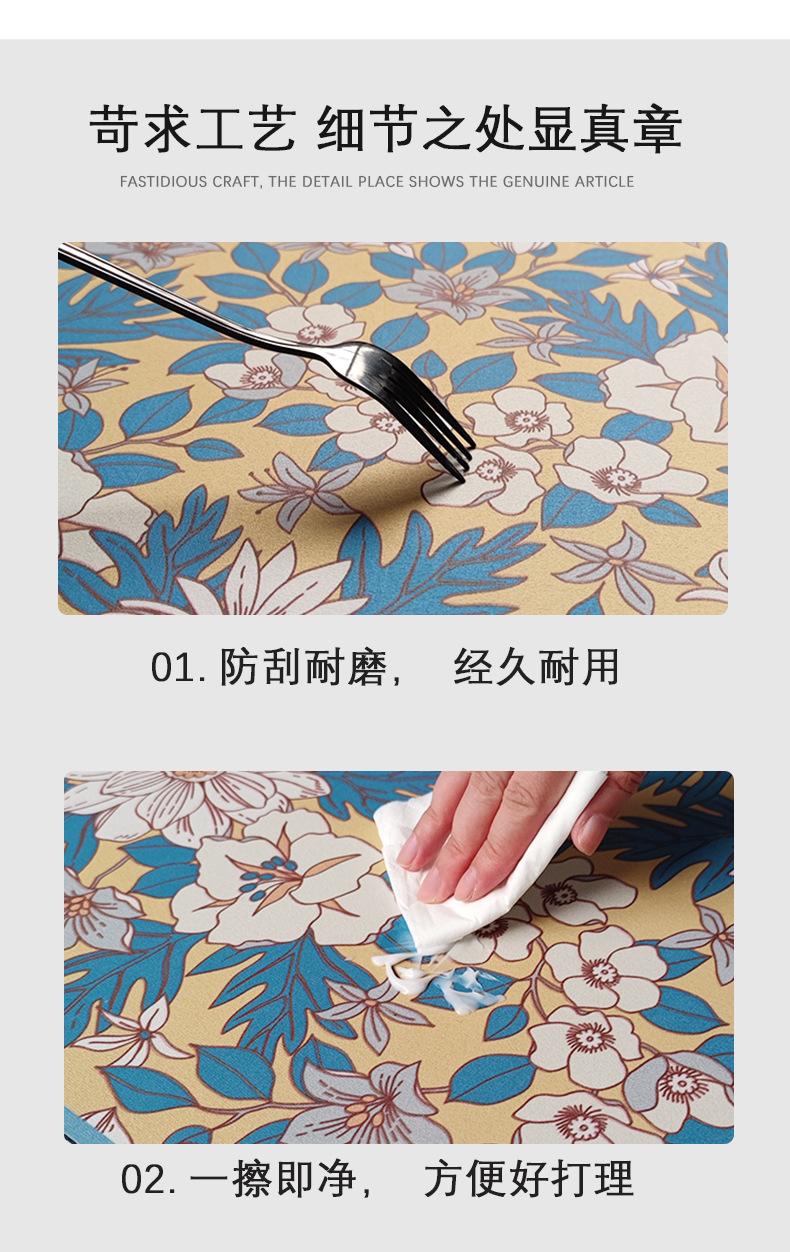 苛求工艺 细节之处显真章

FASTIDIOUS CRAFT, THE DETAIL PLACE SHOWS THE GENUINE ARTICLE

01. 防刮耐磨， 经久耐用

02. 一擦即净， 方便好打理