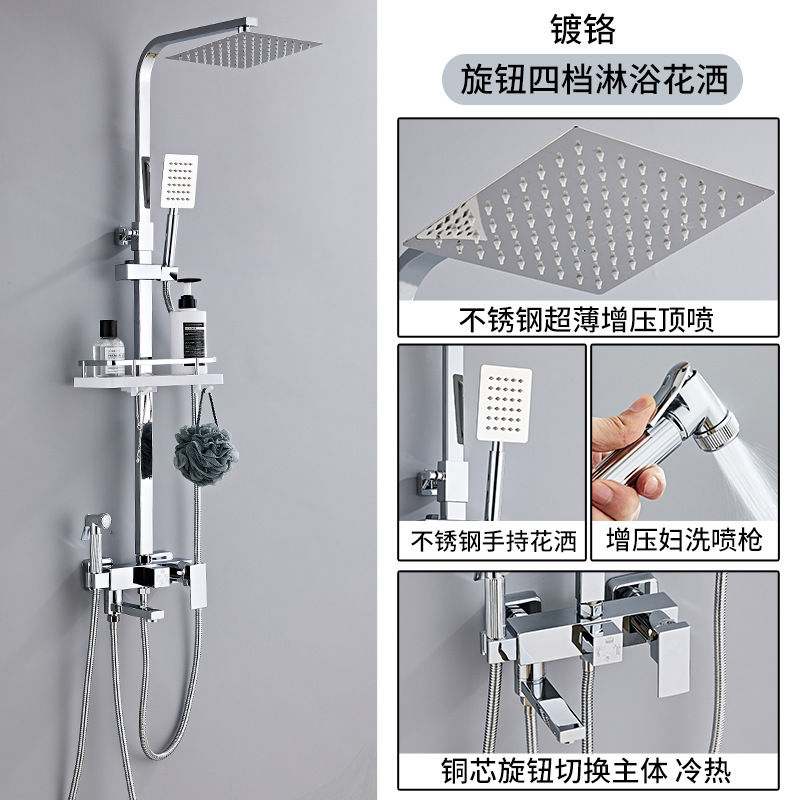 镀铬

旋钮四档淋浴花洒

不锈钢超薄增压顶喷

不锈钢手持花洒

增压妇洗喷枪

铜芯旋钮切换主体 冷热