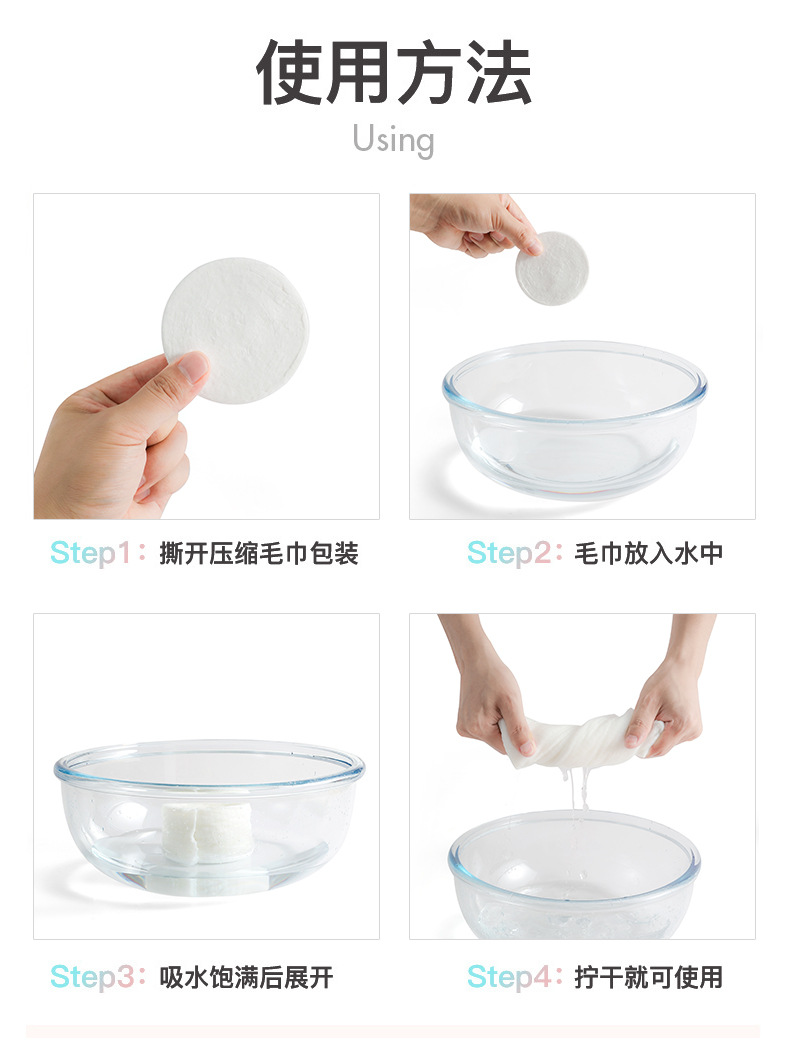 使用方法
Using

Step1：撕开压缩毛巾包装

Step2：毛巾放入水中

Step3：吸水饱满后展开

Step4：拧干就可使用