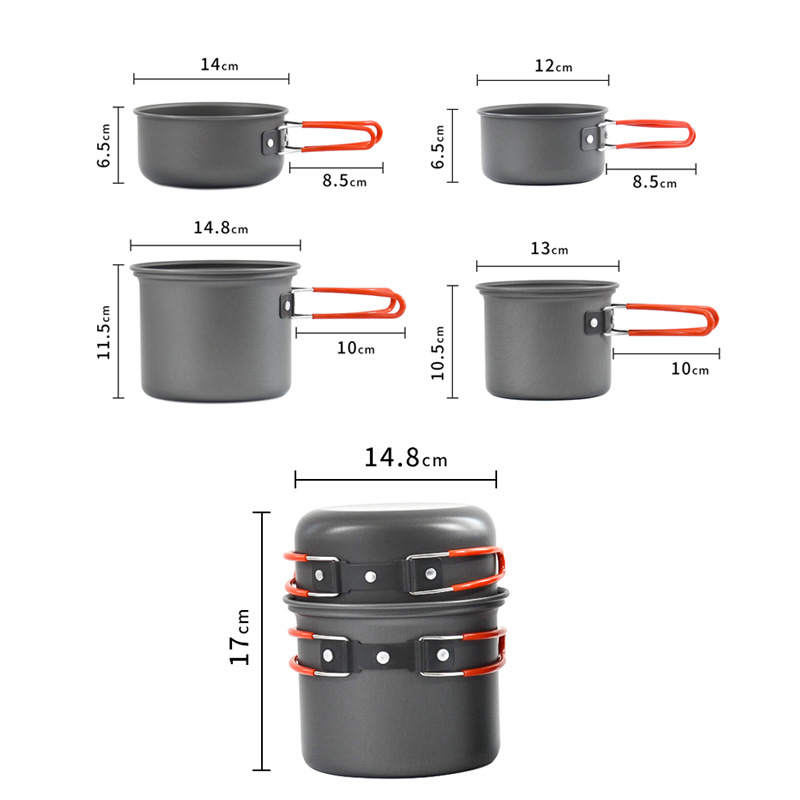 14cm
6.5cm
8.5cm
12cm
6.5cm
8.5cm
14.8cm
11.5cm
10cm
13cm
10.5cm
10cm
14.8cm
17cm