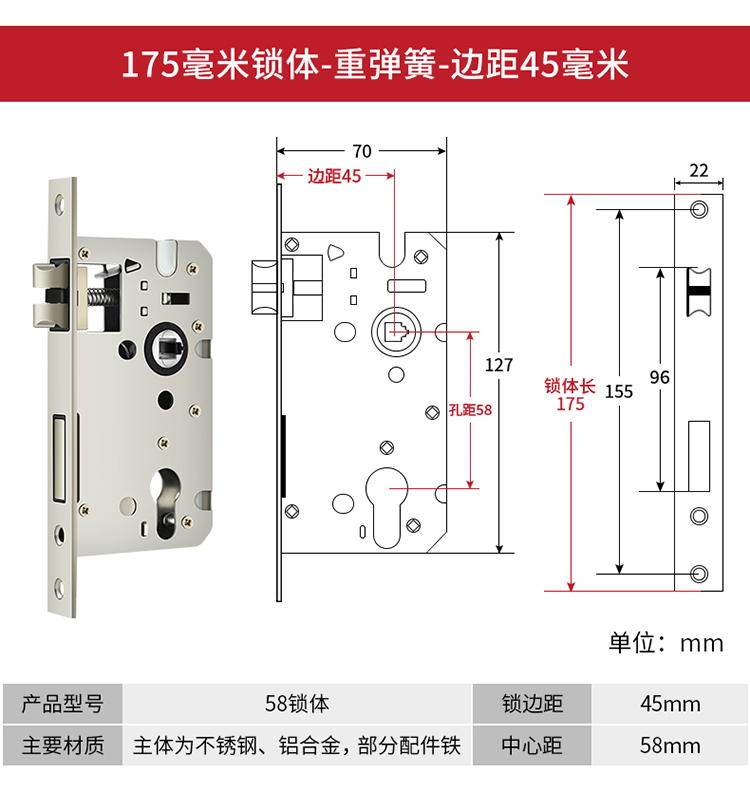 175毫米锁体-重弹簧-边距45毫米

70

边距45

127

孔距58

22

锁体长
175

155

96

单位：mm

| 产品型号 | 58锁体 | 锁边距 | 45mm |
|---|---|---|---|
| 主要材质 | 主体为不锈钢、铝合金，部分配件铁 | 中心距 | 58mm |