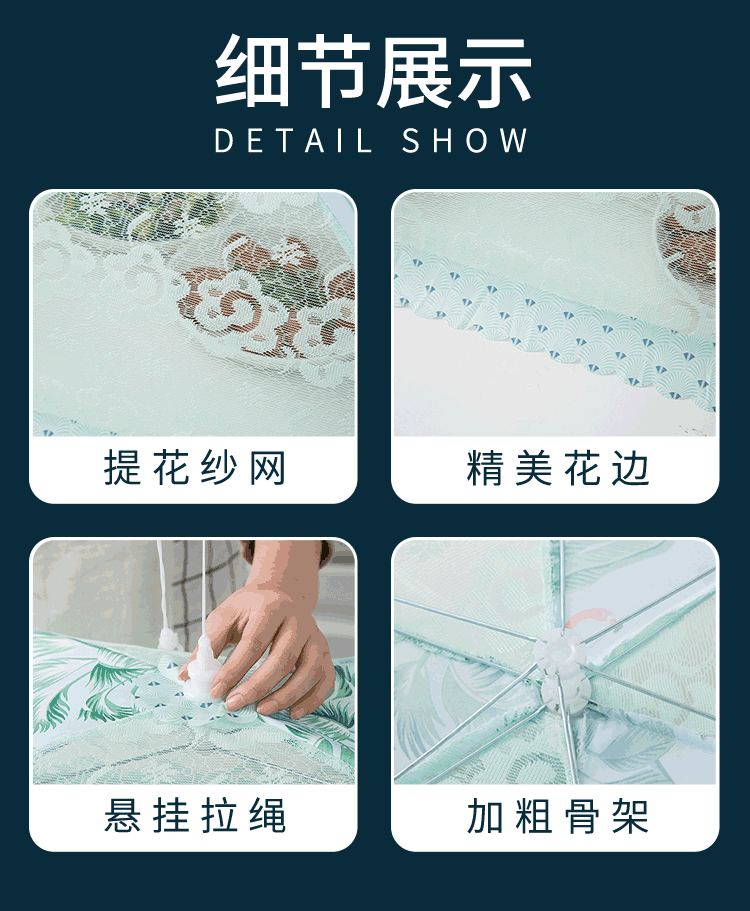 细节展示
DETAIL SHOW

提花纱网

精美花边

悬挂拉绳

加粗骨架