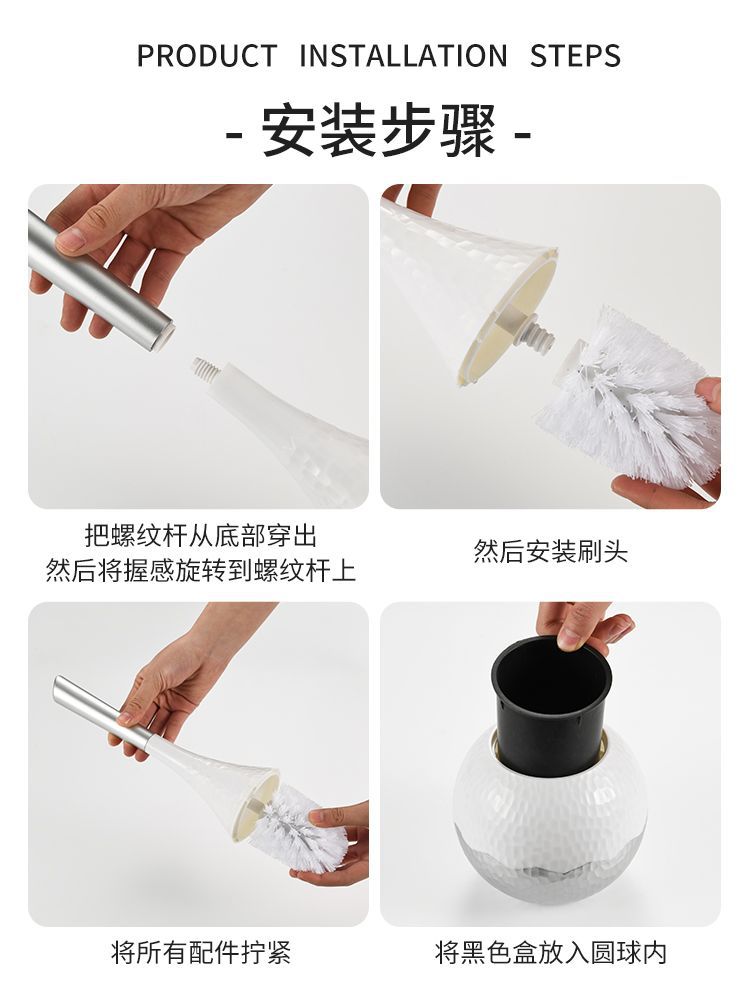 PRODUCT INSTALLATION STEPS

- 安装步骤 -

把螺纹杆从底部穿出
然后将握感旋转到螺纹杆上

然后安装刷头

将所有配件拧紧

将黑色盒放入圆球内