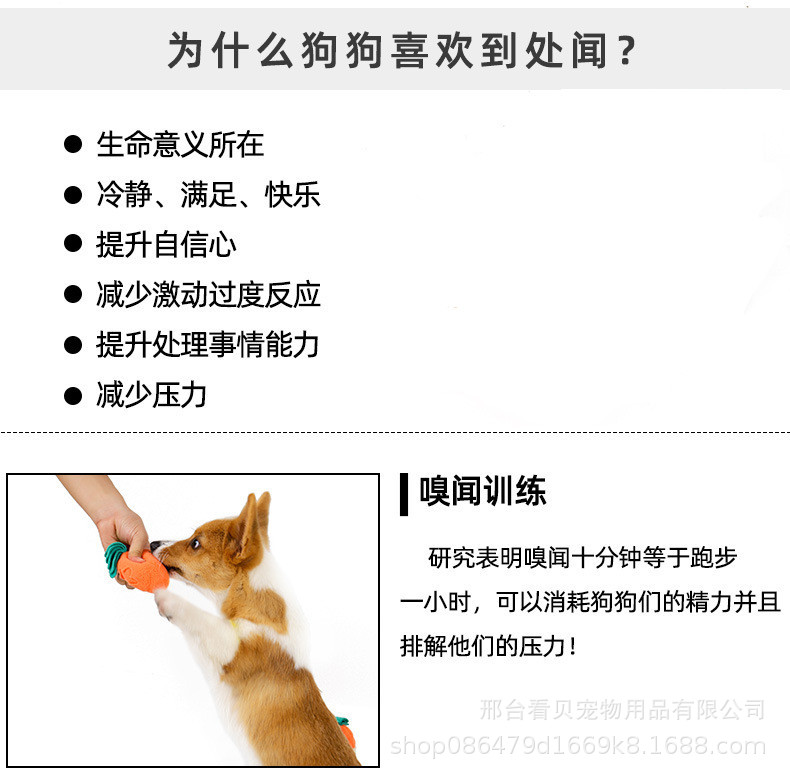 为什么狗狗喜欢到处闻？

● 生命意义所在
● 冷静、满足、快乐
● 提升自信心
● 减少激动过度反应
● 提升处理事情能力
● 减少压力

嗅闻训练

研究表明嗅闻十分钟等于跑步一小时，可以消耗狗狗们的精力并且排解他们的压力！

邢台看贝宠物用品有限公司
shop086479d1669k8.1688.com