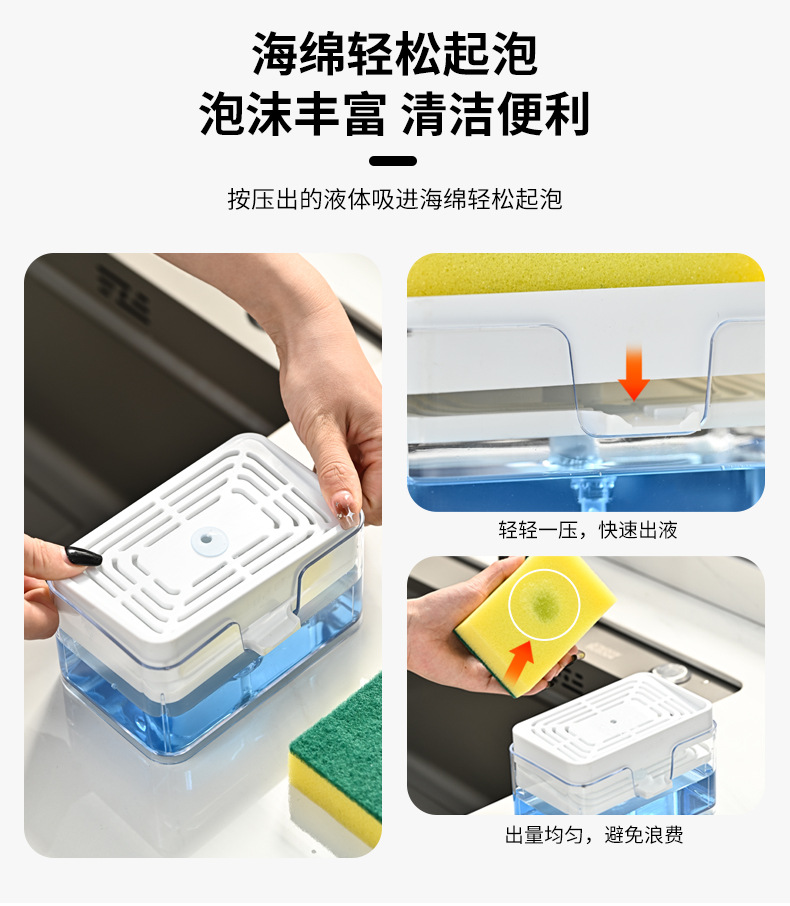 海绵轻松起泡
泡沫丰富 清洁便利

按压出的液体吸进海绵轻松起泡

轻轻一压，快速出液

出量均匀，避免浪费