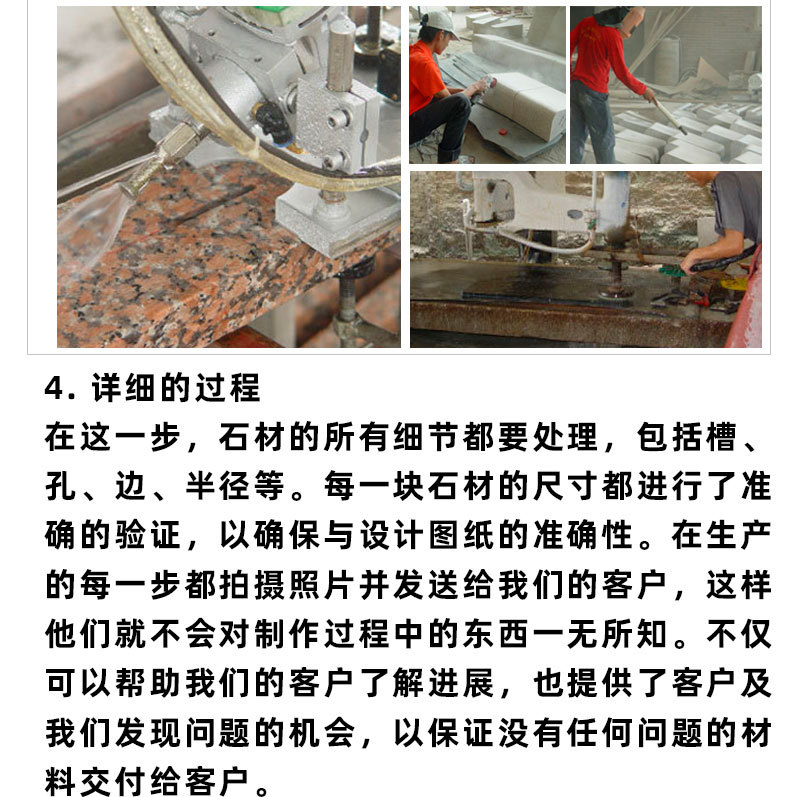 4. 详细的过程

在这一步，石材的所有细节都要处理，包括槽、孔、边、半径等。每一块石材的尺寸都进行了准确的验证，以确保与设计图纸的准确性。在生产的每一步都拍摄照片并发送给我们的客户，这样他们就不会对制作过程中的东西一无所知。不仅可以帮助我们的客户了解进展，也提供了客户及我们发现问题的机会，以保证没有任何问题的材料交付给客户。