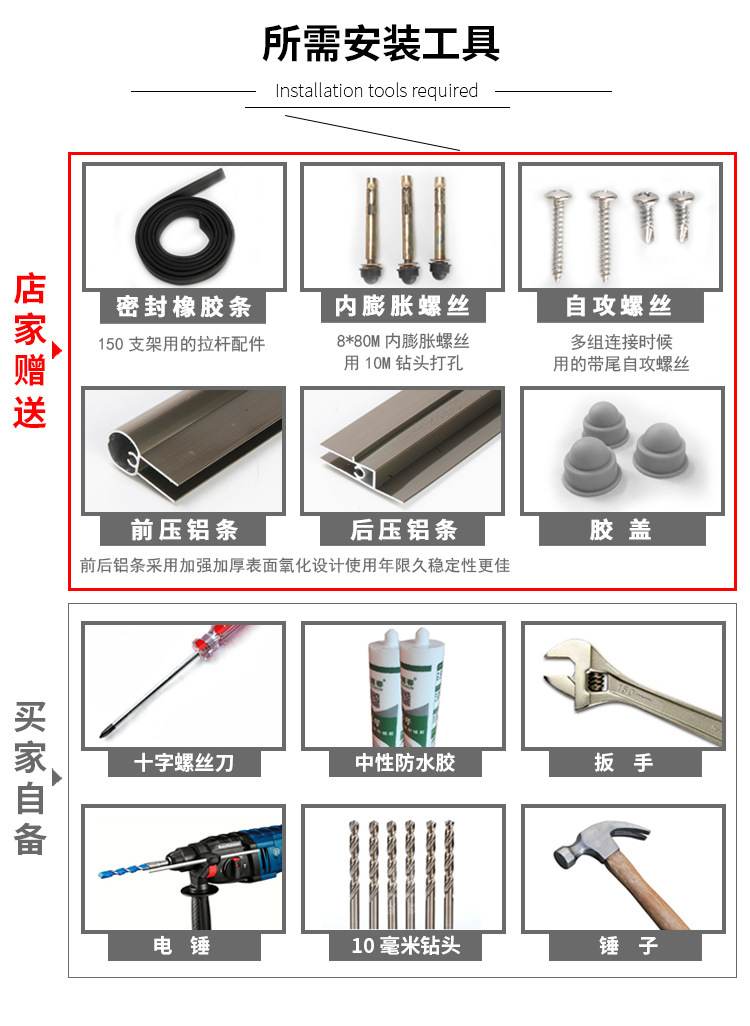 所需安装工具

Installation tools required

店家赠送

密封橡胶条

150 支架用的拉杆配件

内膨胀螺丝

8*80M 内膨胀螺丝
用 10M 钻头打孔

自攻螺丝

多组连接时候
用的带尾自攻螺丝

前压铝条

后压铝条

胶 盖

前后铝条采用加强加厚表面氧化设计使用年限久稳定性更佳

买家自备

十字螺丝刀

中性防水胶

扳 手

电 锤

10毫米钻头

锤 子