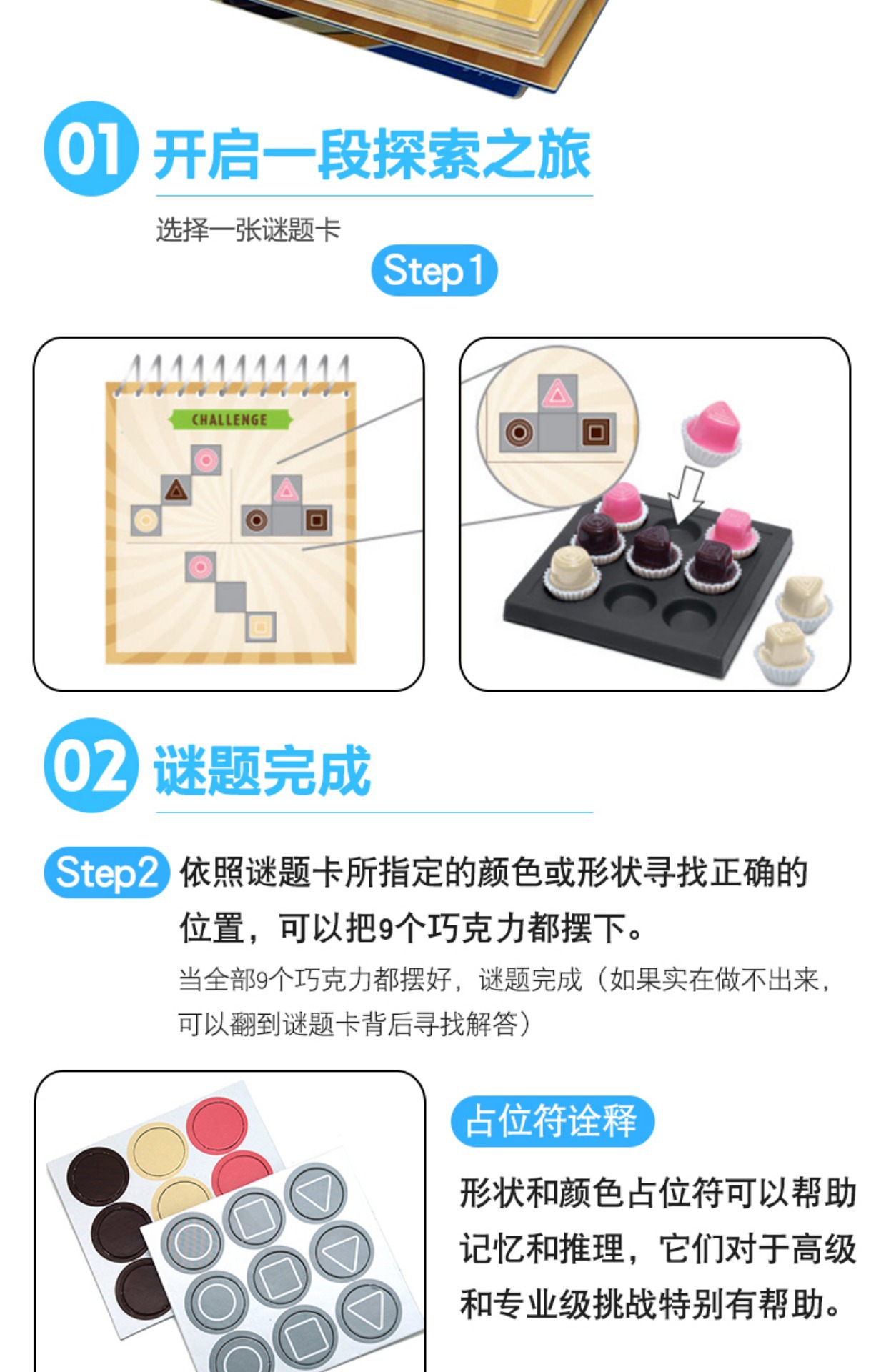 01 开启一段探索之旅

选择一张谜题卡

Step1

CHALLENGE

02 谜题完成

Step2 依照谜题卡所指定的颜色或形状寻找正确的位置，可以把9个巧克力都摆下。

当全部9个巧克力都摆好，谜题完成（如果实在做不出来，可以翻到谜题卡背后寻找解答）

占位符诠释

形状和颜色占位符可以帮助记忆和推理，它们对于高级和专业级挑战特别有帮助。