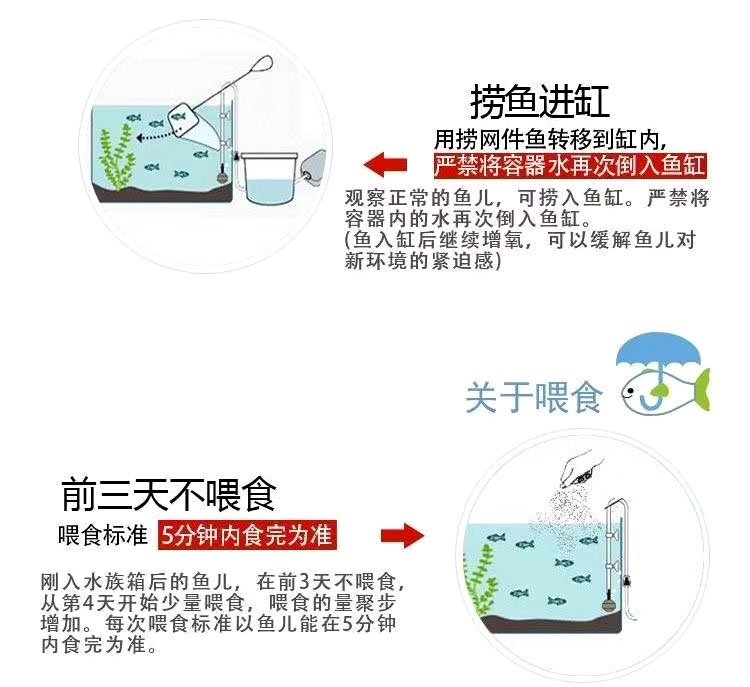 捞鱼进缸

用捞网件鱼转移到缸内,
严禁将容器水再次倒入鱼缸

观察正常的鱼儿，可捞入鱼缸。严禁将容器内的水再次倒入鱼缸。
(鱼入缸后继续增氧，可以缓解鱼儿对新环境的紧迫感)

关于喂食

前三天不喂食

喂食标准 5分钟内食完为准

刚入水族箱后的鱼儿，在前3天不喂食，从第4天开始少量喂食，喂食的量聚步增加。每次喂食标准以鱼儿能在5分钟内食完为准。