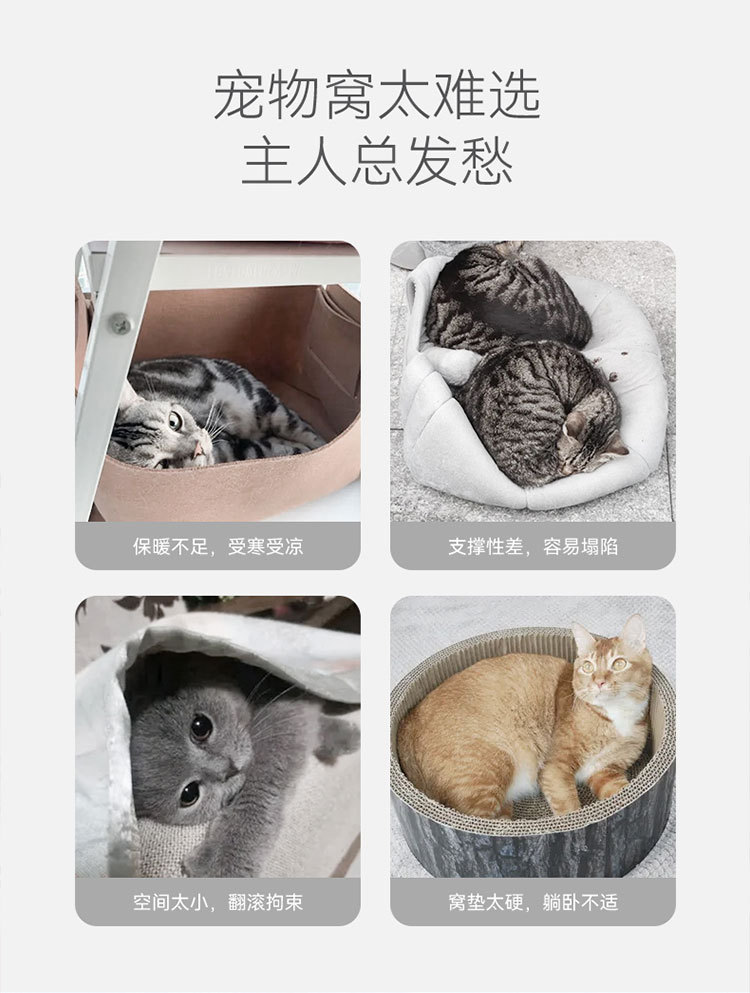 宠物窝太难选
主人总发愁

保暖不足，受寒受凉

支撑性差，容易塌陷

空间太小，翻滚拘束

窝垫太硬，躺卧不适