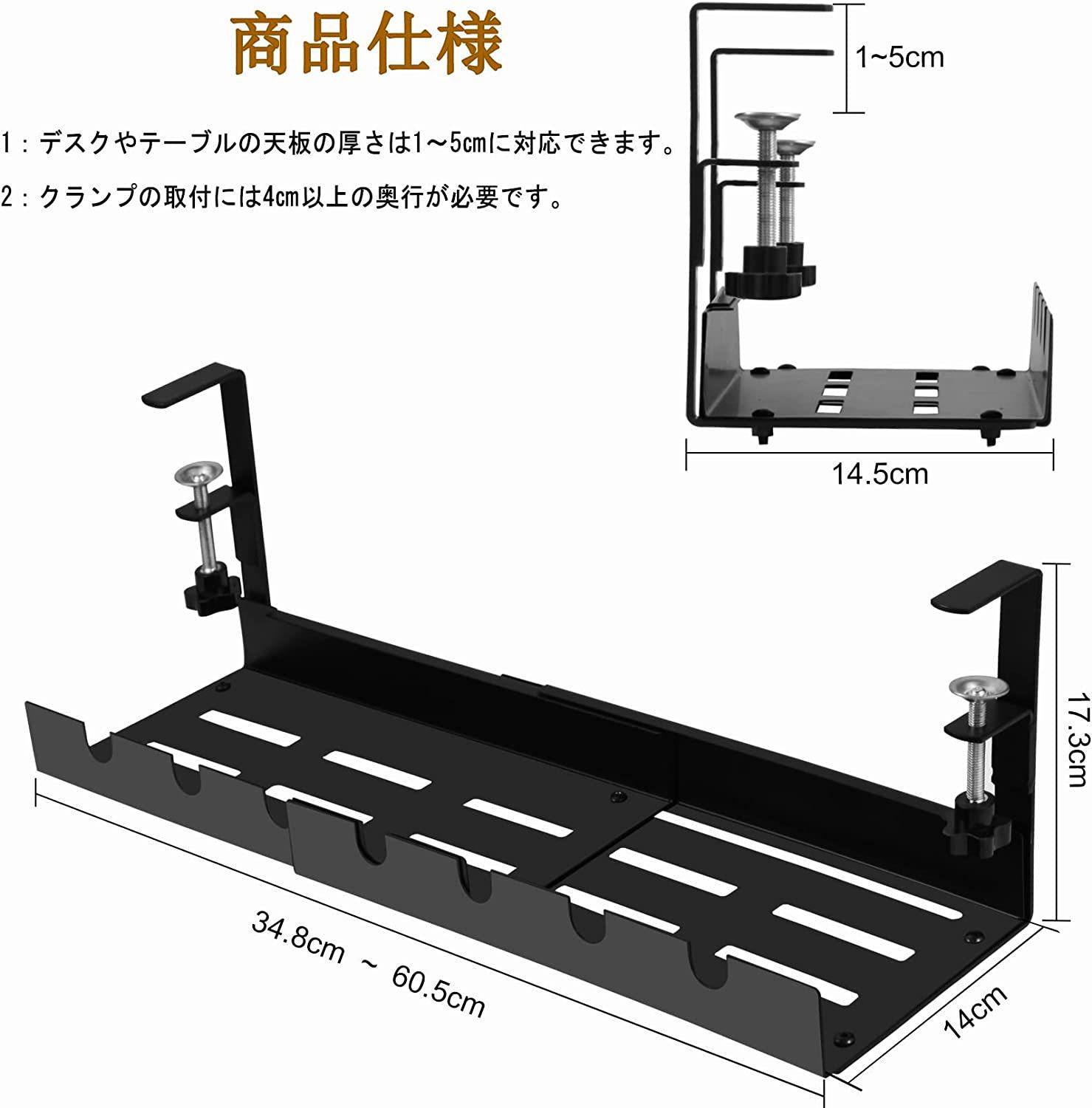 商品仕様

1：デスクやテーブルの天板の厚さは1～5cmに対応できます。

2：クランプの取付には4cm以上の奥行が必要です。

1~5cm

14.5cm

17.3cm

34.8cm ~ 60.5cm

14cm