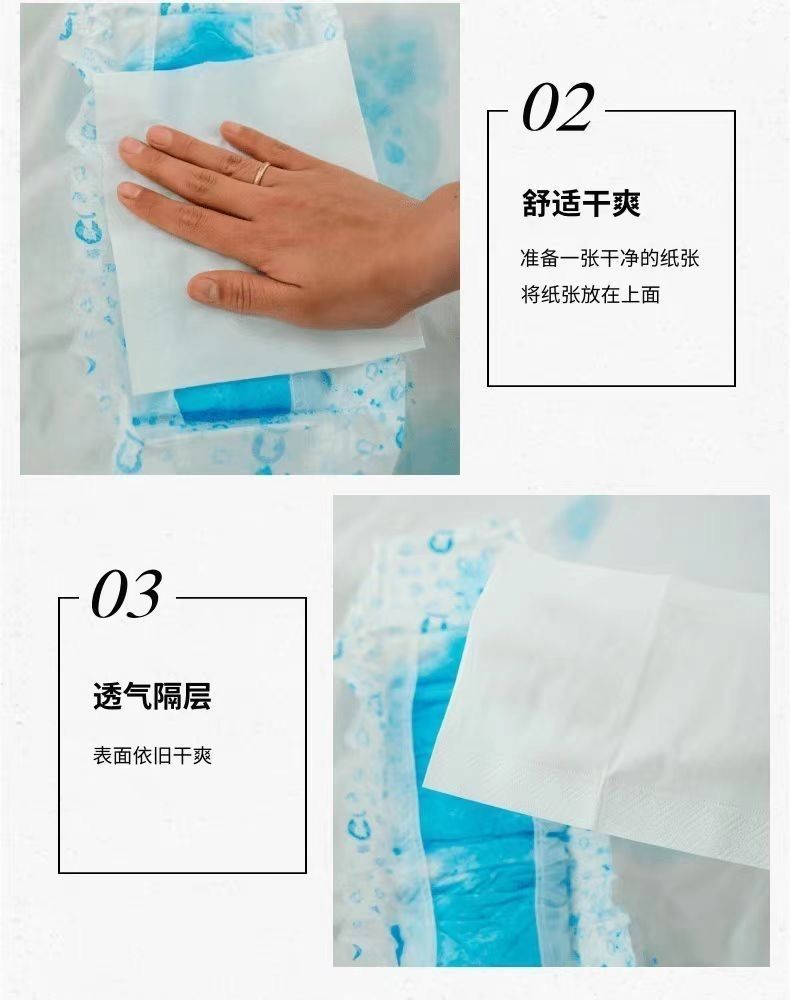 02

舒适干爽

准备一张干净的纸张
将纸张放在上面

03

透气隔层

表面依旧干爽