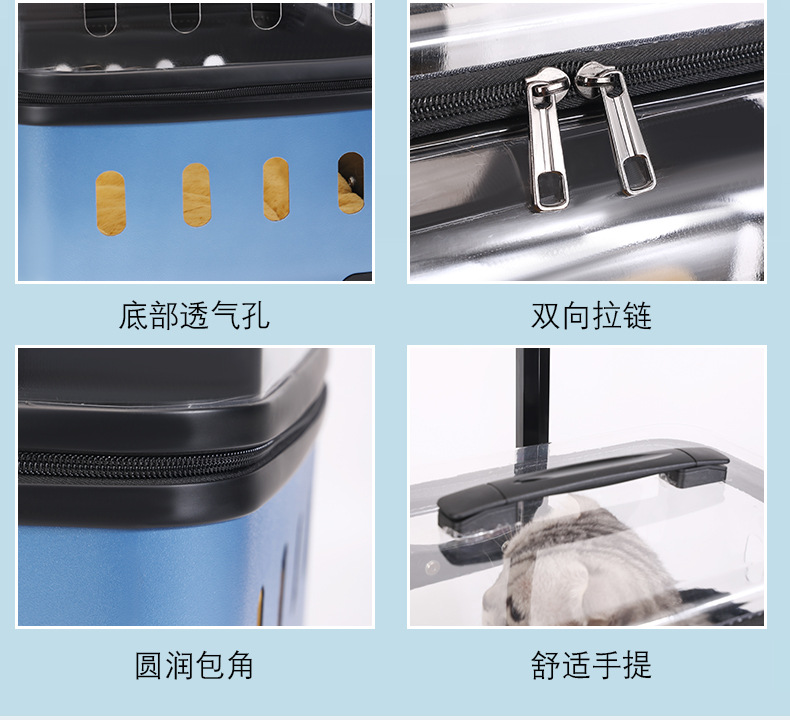 底部透气孔

双向拉链

圆润包角

舒适手提