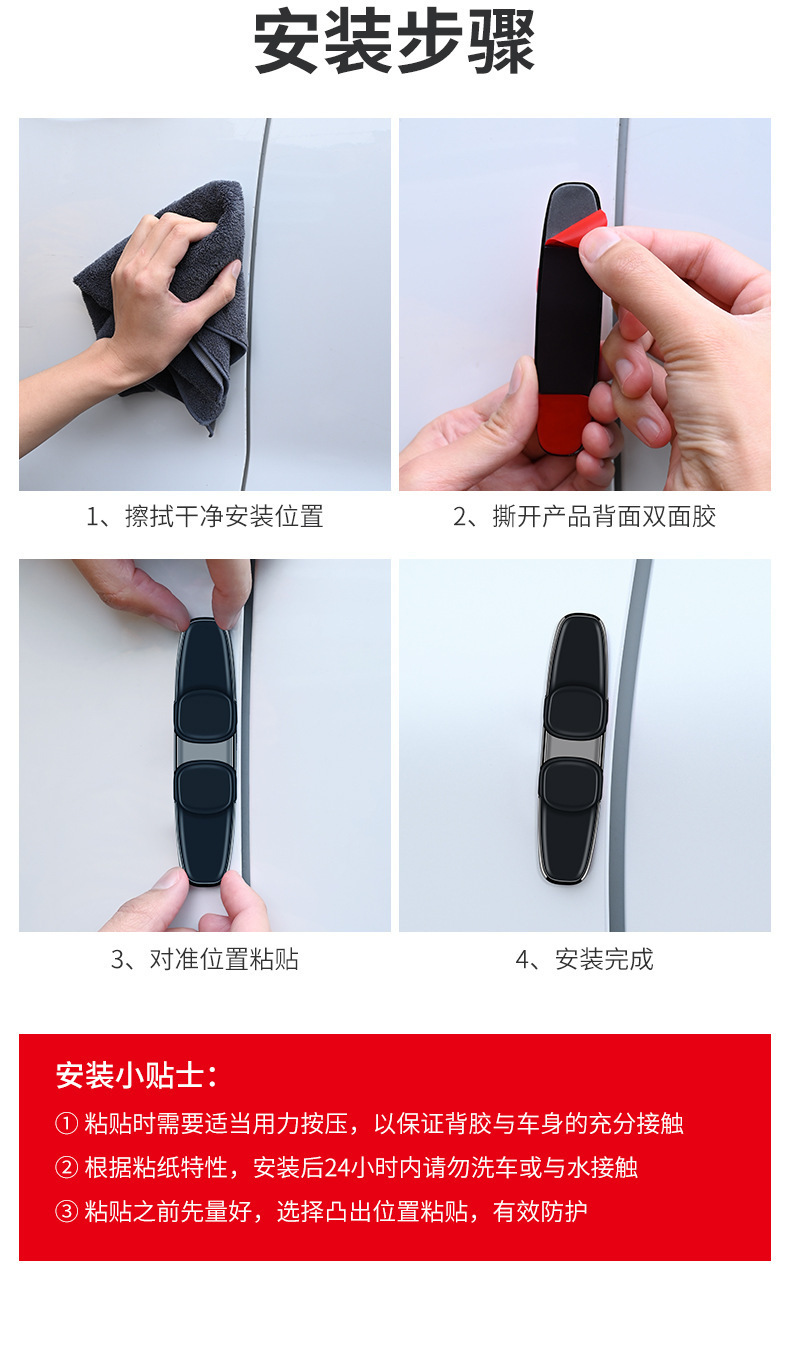 安装步骤

1、擦拭干净安装位置

2、撕开产品背面双面胶

3、对准位置粘贴

4、安装完成

安装小贴士：

① 粘贴时需要适当用力按压，以保证背胶与车身的充分接触

② 根据粘纸特性，安装后24小时内请勿洗车或与水接触

③ 粘贴之前先量好，选择凸出位置粘贴，有效防护