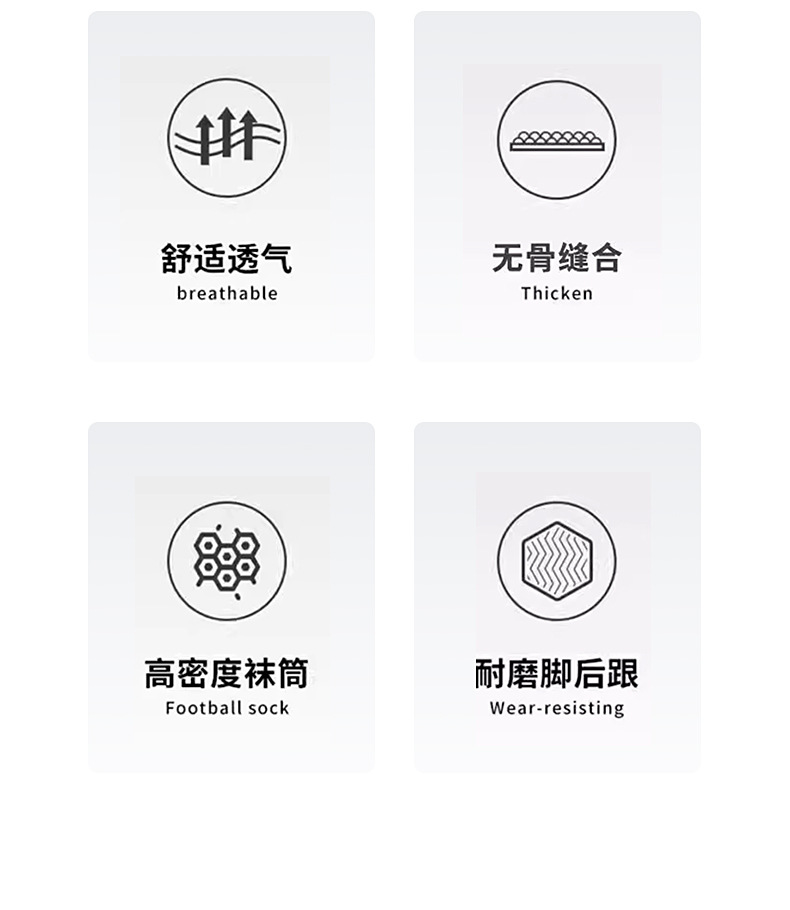 舒适透气
breathable

无骨缝合
Thicken

高密度袜筒
Football sock

耐磨脚后跟
Wear-resisting